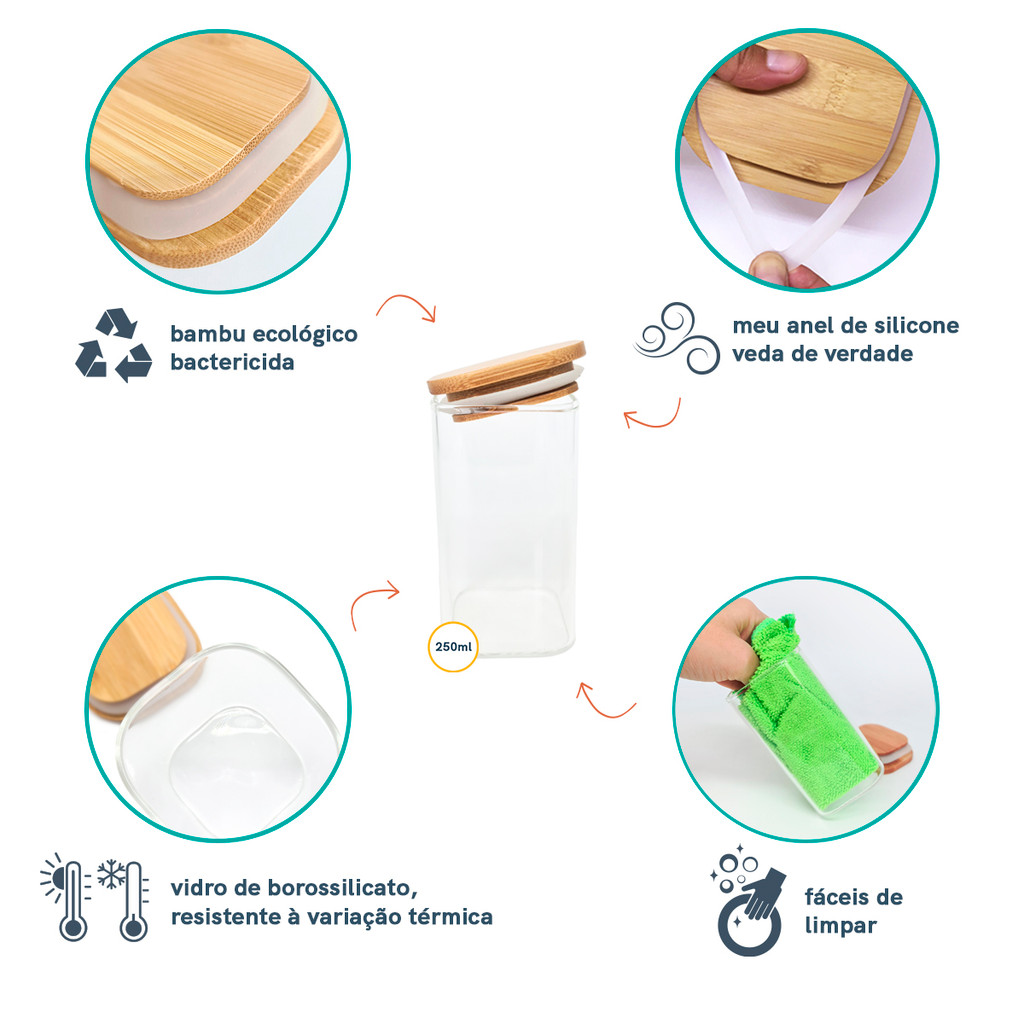 bambu ecológico bactericida

meu anel de silicone veda de verdade

250ml

vidro de borossilicato, resistente à variação térmica

fáceis de limpar