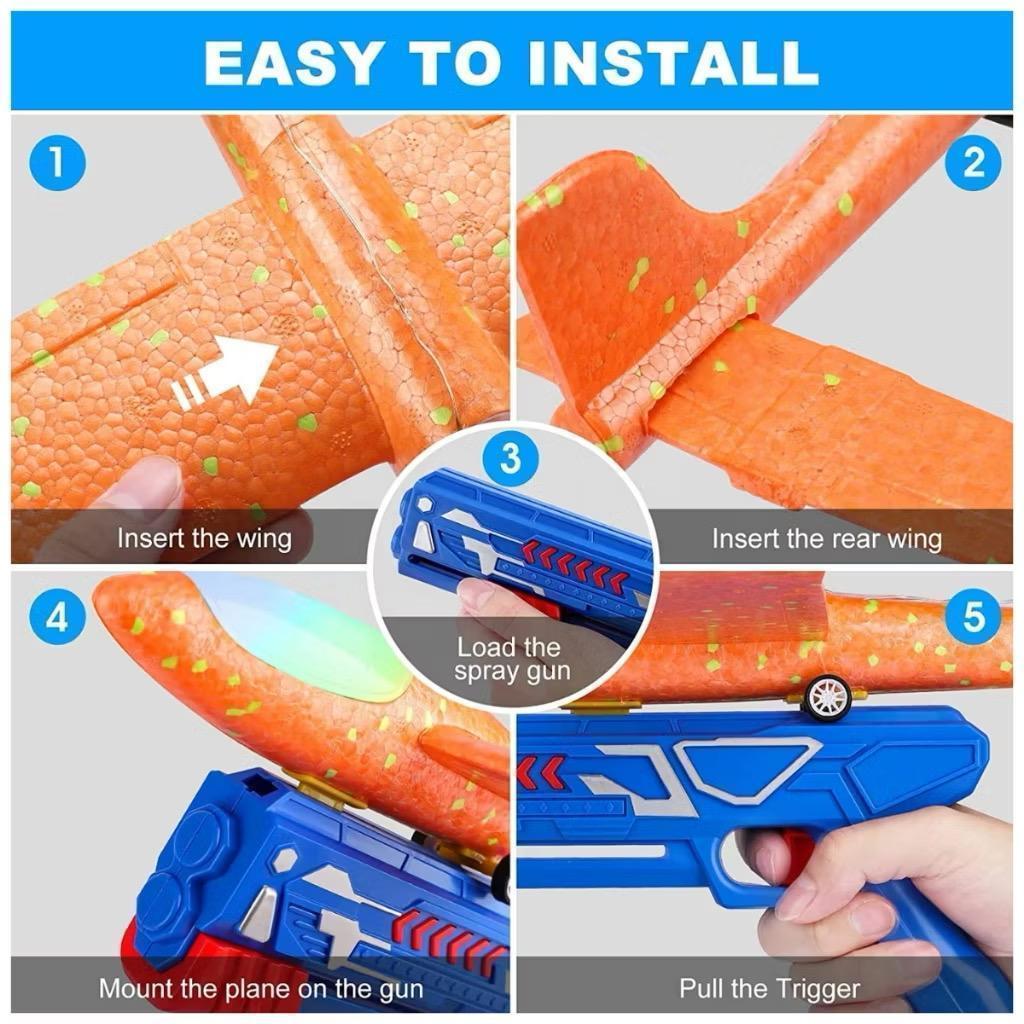 EASY TO INSTALL

1

Insert the wing

2

Insert the rear wing

3

Load the spray gun

4

Mount the plane on the gun

5

Pull the Trigger