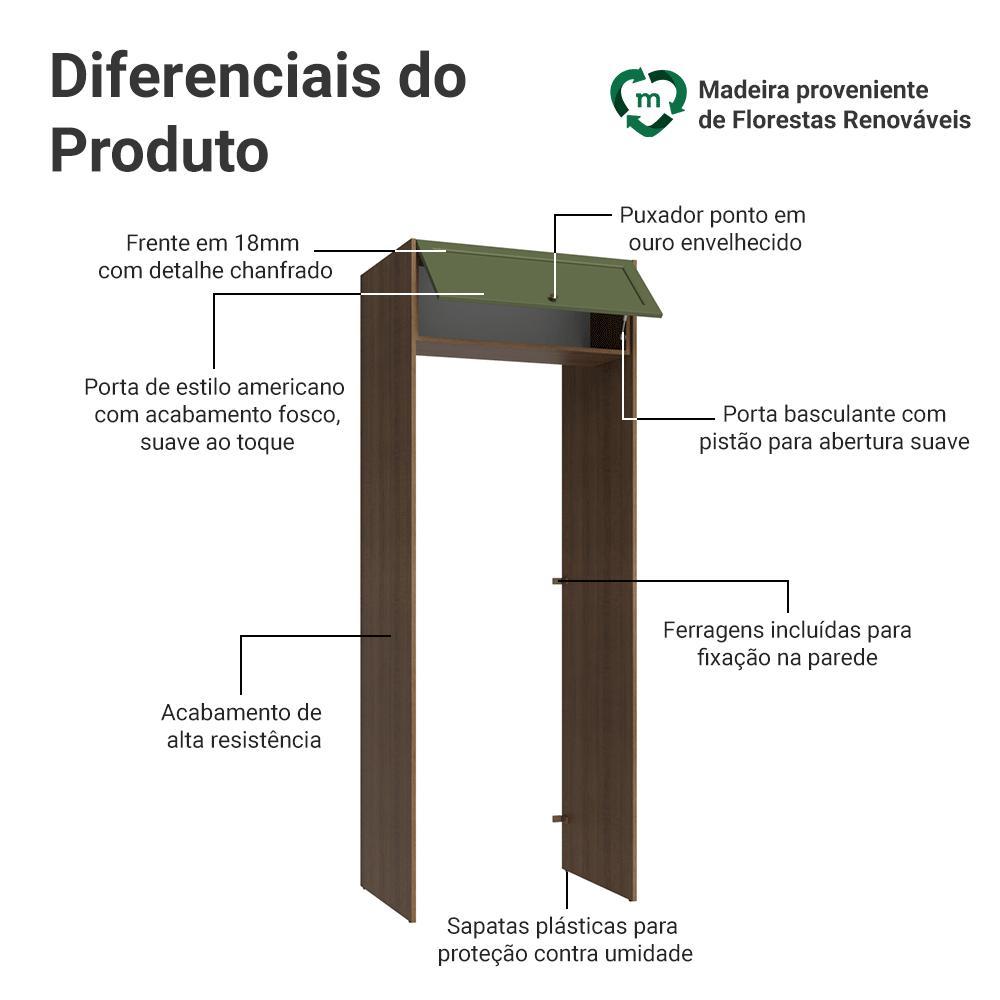 Diferenciais do Produto

m

Madeira proveniente de Florestas Renováveis

Frente em 18mm com detalhe chanfrado

Puxador ponto em ouro envelhecido

Porta de estilo americano com acabamento fosco, suave ao toque

Porta basculante com pistão para abertura suave

Ferragens incluídas para fixação na parede

Acabamento de alta resistência

Sapatas plásticas para proteção contra umidade