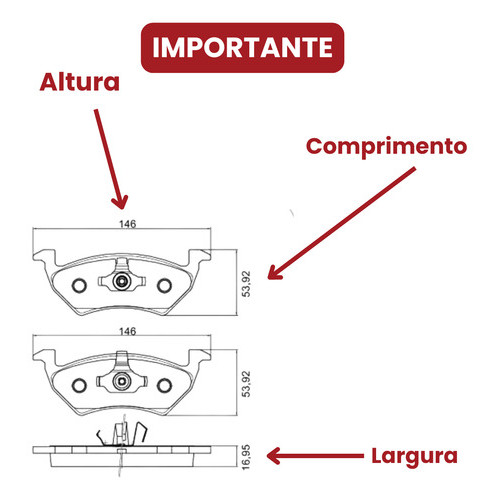 IMPORTANTE

Altura

Comprimento

146

53,92

146

53,92

16,95

Largura