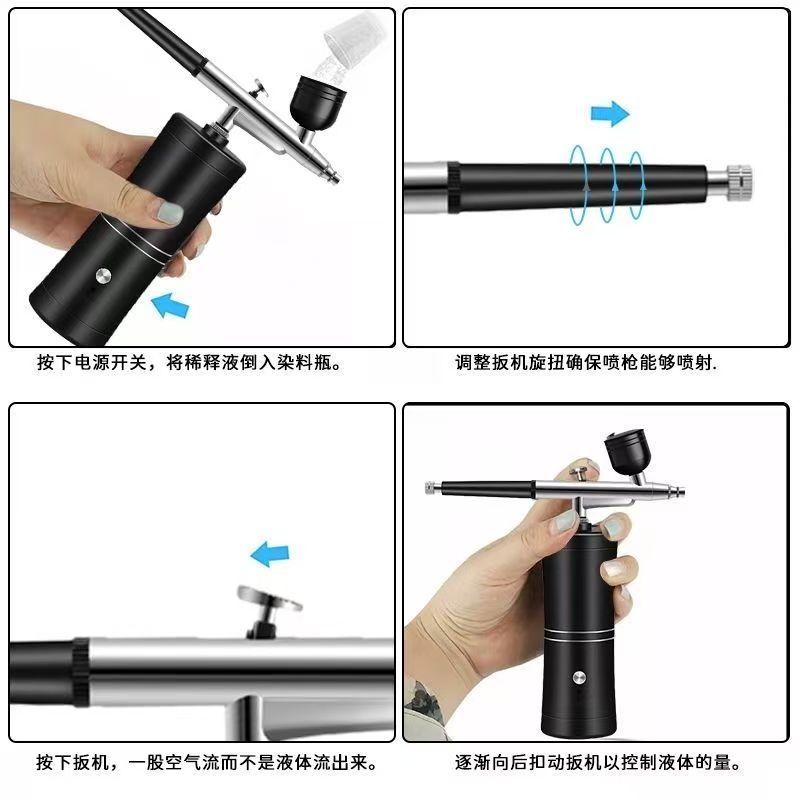 按下电源开关，将稀释液倒入染料瓶。

调整扳机旋扭确保喷枪能够喷射.

按下扳机，一股空气流而不是液体流出来。

逐渐向后扣动扳机以控制液体的量。