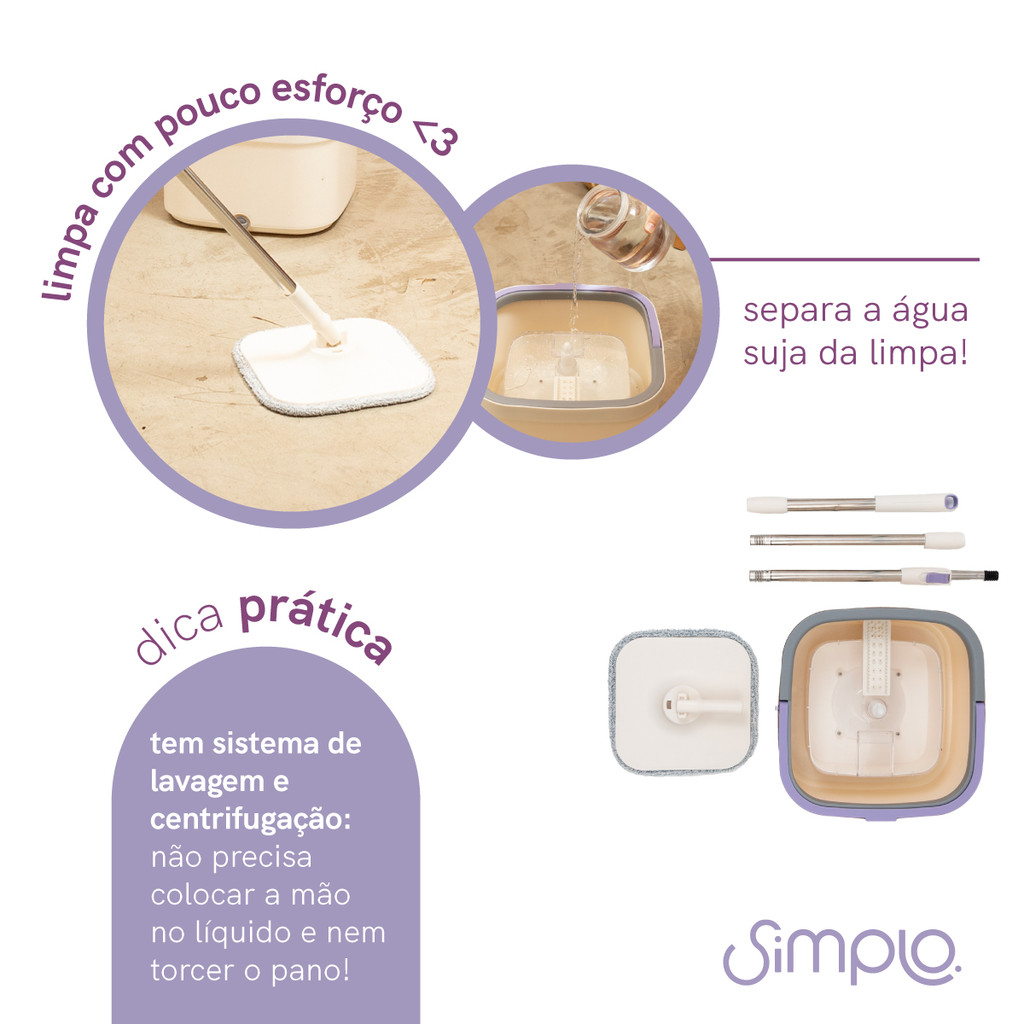 limpa com pouco esforço <3

separa a água suja da limpa!

dica prática

tem sistema de lavagem e centrifugação: não precisa colocar a mão no líquido e nem torcer o pano!

Simplo.