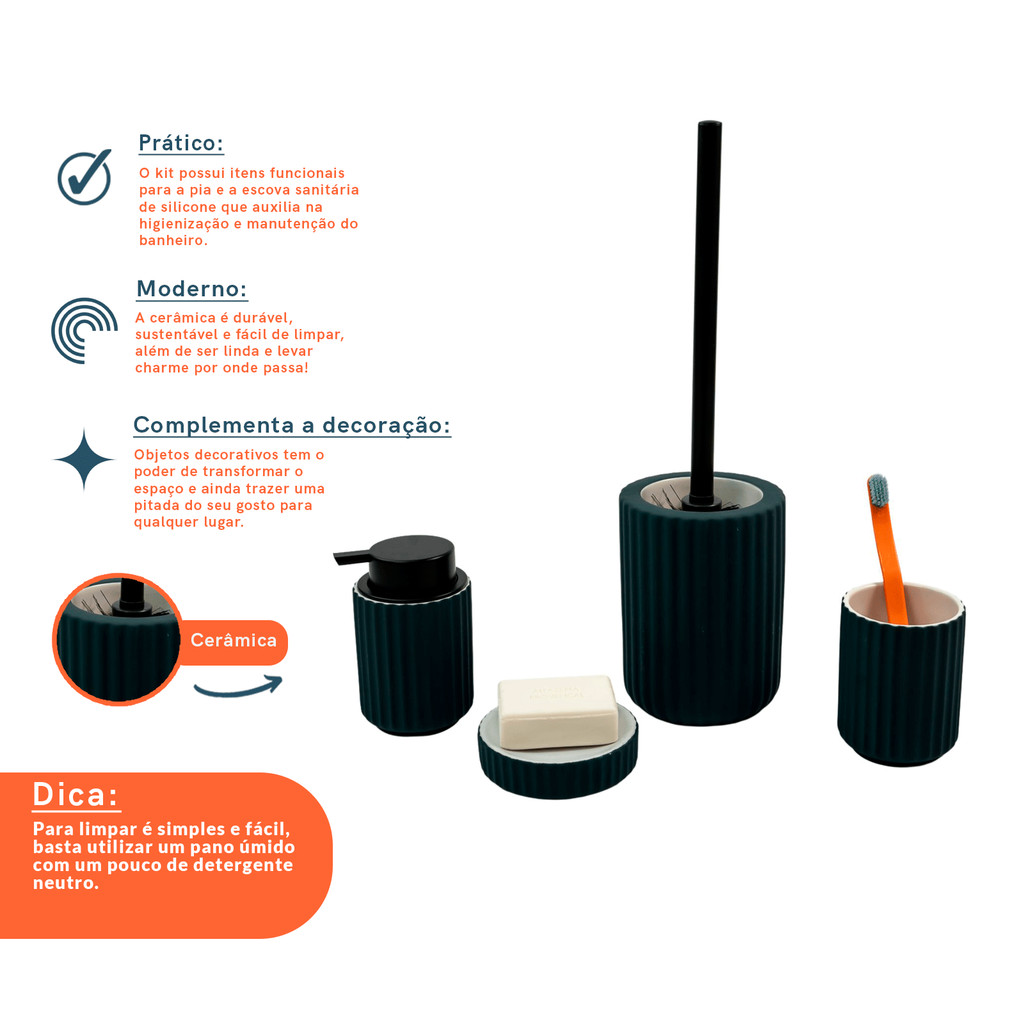 Prático:
O kit possui itens funcionais para a pia e a escova sanitária de silicone que auxilia na higienização e manutenção do banheiro.

Moderno:
A cerâmica é durável, sustentável e fácil de limpar, além de ser linda e levar charme por onde passa!

Complementa a decoração:
Objetos decorativos tem o poder de transformar o espaço e ainda trazer uma pitada do seu gosto para qualquer lugar.

Cerâmica

Dica:
Para limpar é simples e fácil, basta utilizar um pano úmido com um pouco de detergente neutro.