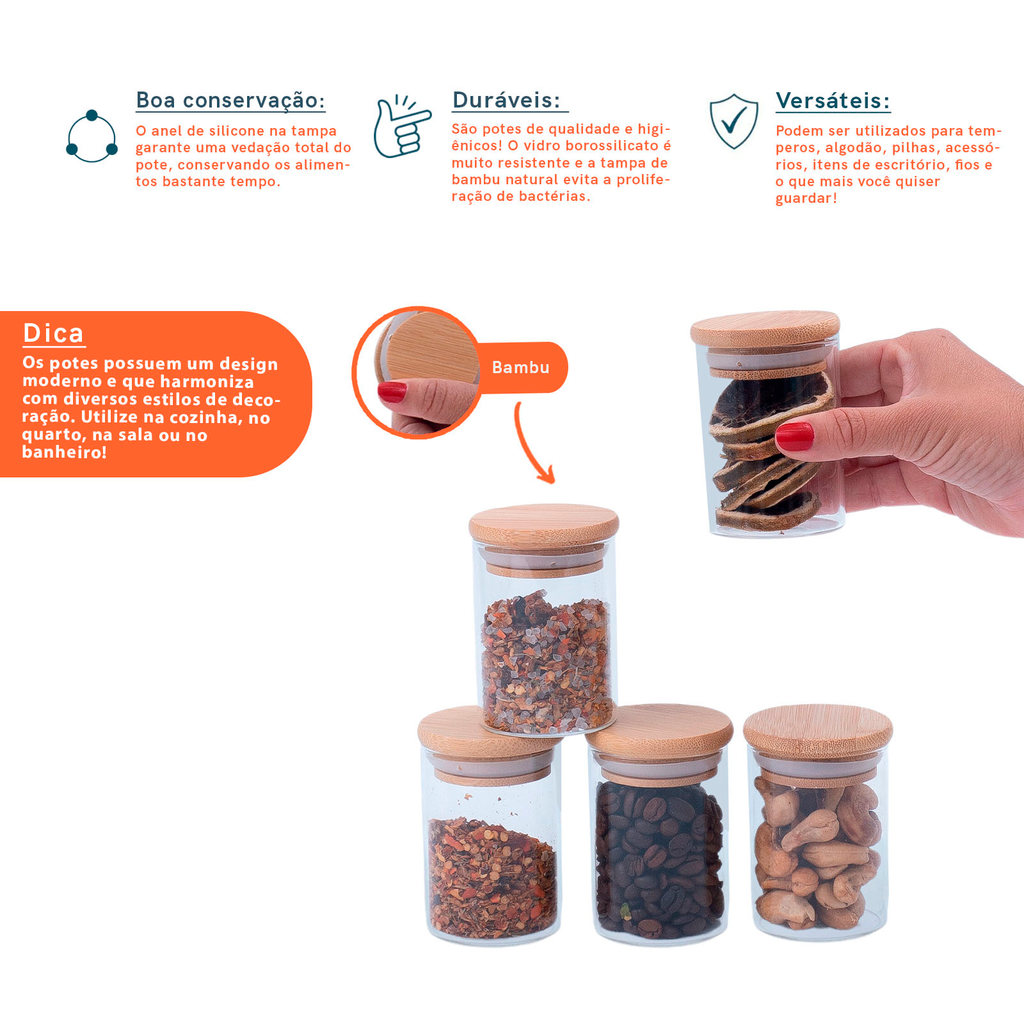 Boa conservação:
O anel de silicone na tampa garante uma vedação total do pote, conservando os alimentos bastante tempo.

Duráveis:
São potes de qualidade e higiênicos! O vidro borossilicato é muito resistente e a tampa de bambu natural evita a proliferação de bactérias.

Versáteis:
Podem ser utilizados para temperos, algodão, pilhas, acessórios, itens de escritório, fios e o que mais você quiser guardar!

Dica
Os potes possuem um design moderno e que harmoniza com diversos estilos de decoração. Utilize na cozinha, no quarto, na sala ou no banheiro!

Bambu