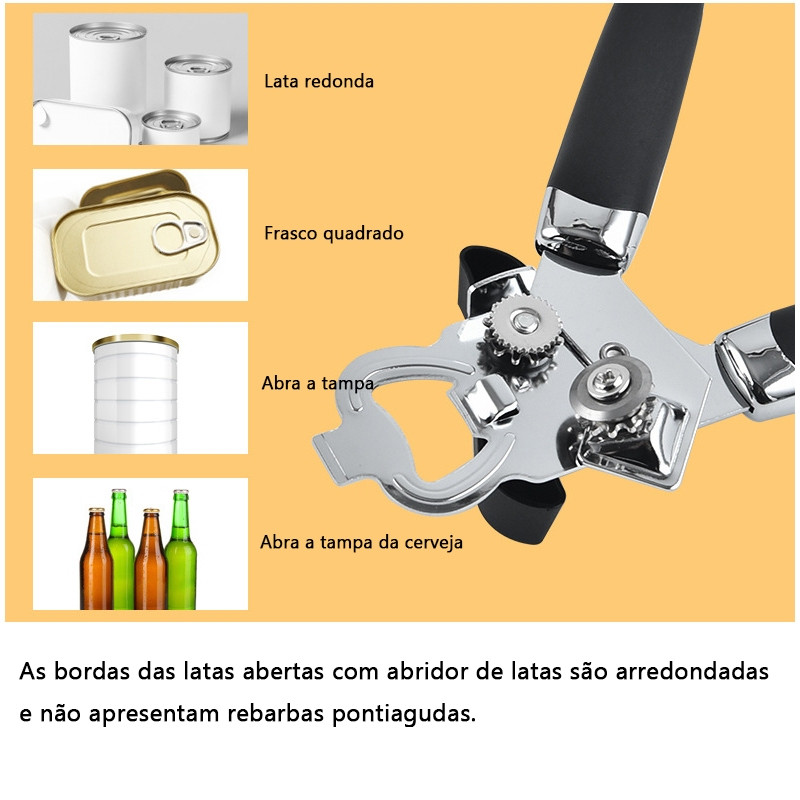 Lata redonda

Frasco quadrado

Abra a tampa

Abra a tampa da cerveja

As bordas das latas abertas com abridor de latas são arredondadas e não apresentam rebarbas pontiagudas.