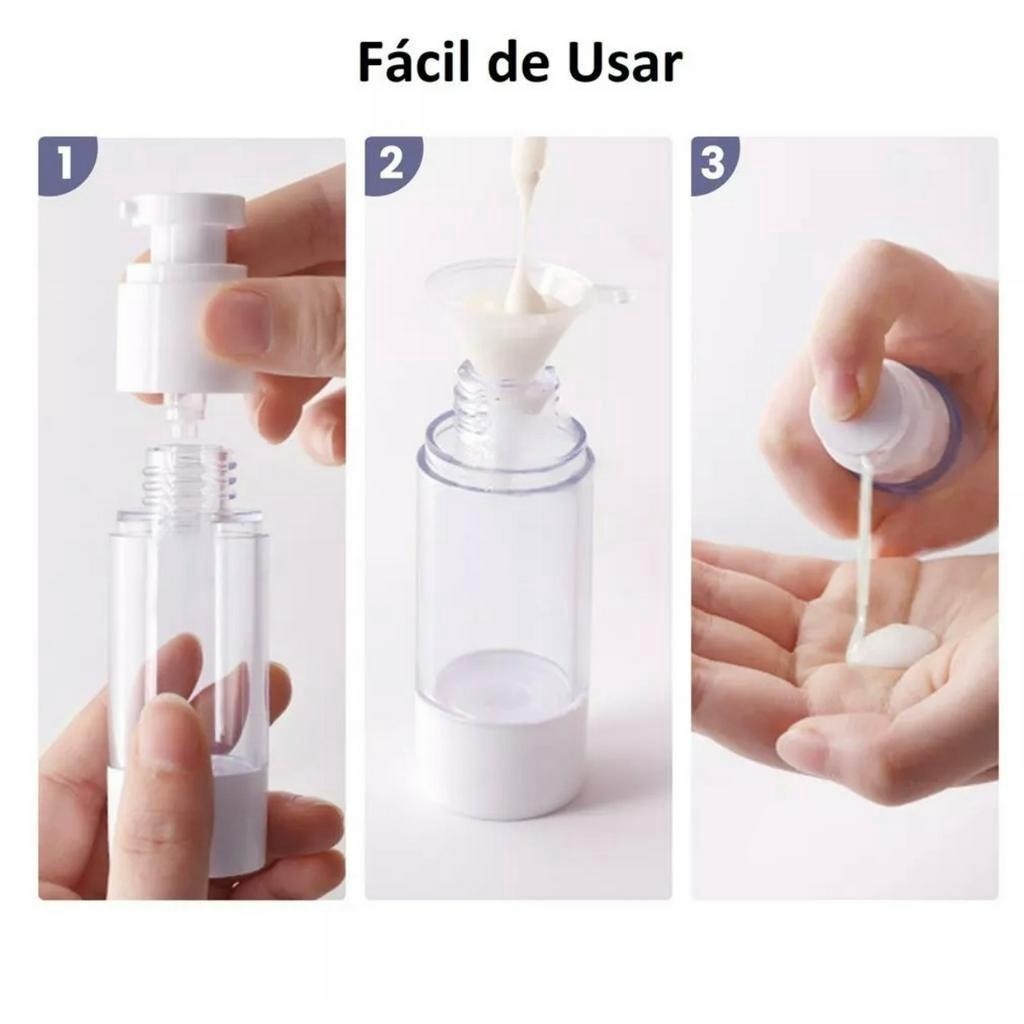 Fácil de Usar

1

2

3