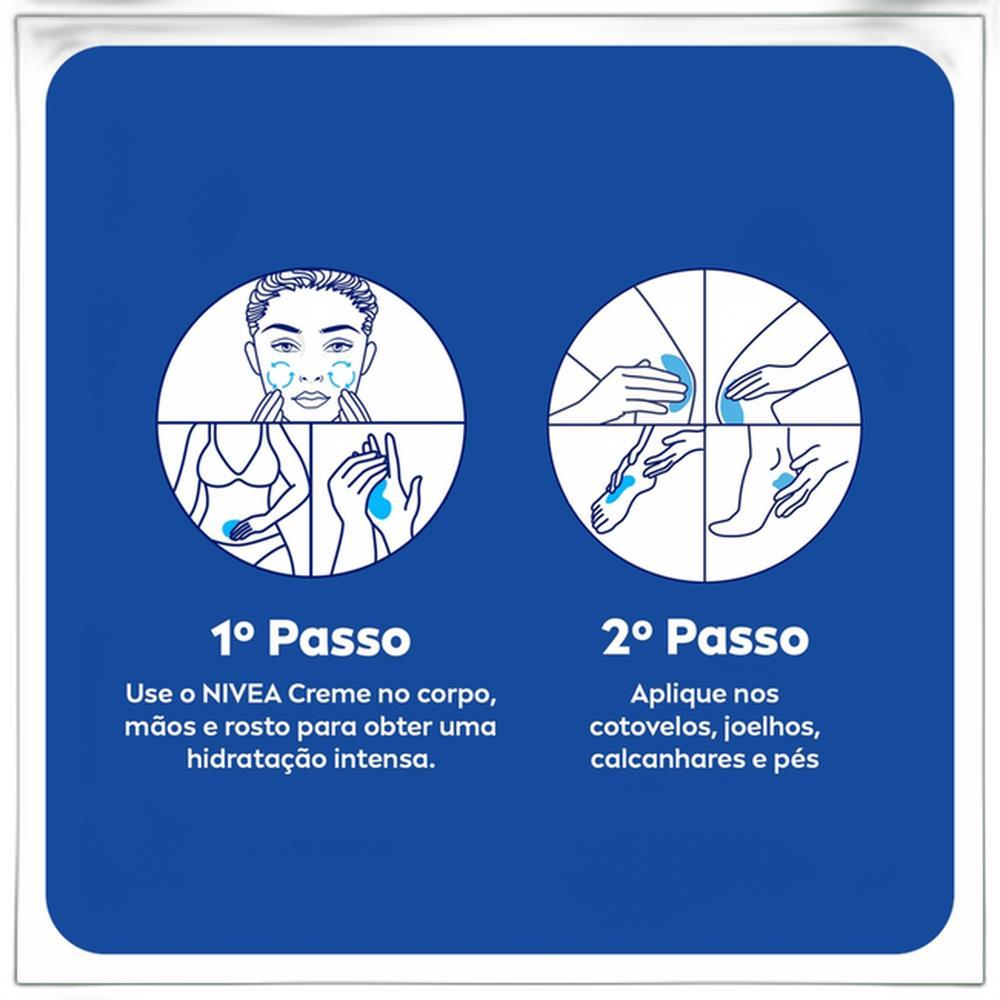 1º Passo

Use o NIVEA Creme no corpo, mãos e rosto para obter uma hidratação intensa.

2º Passo

Aplique nos cotovelos, joelhos, calcanhares e pés