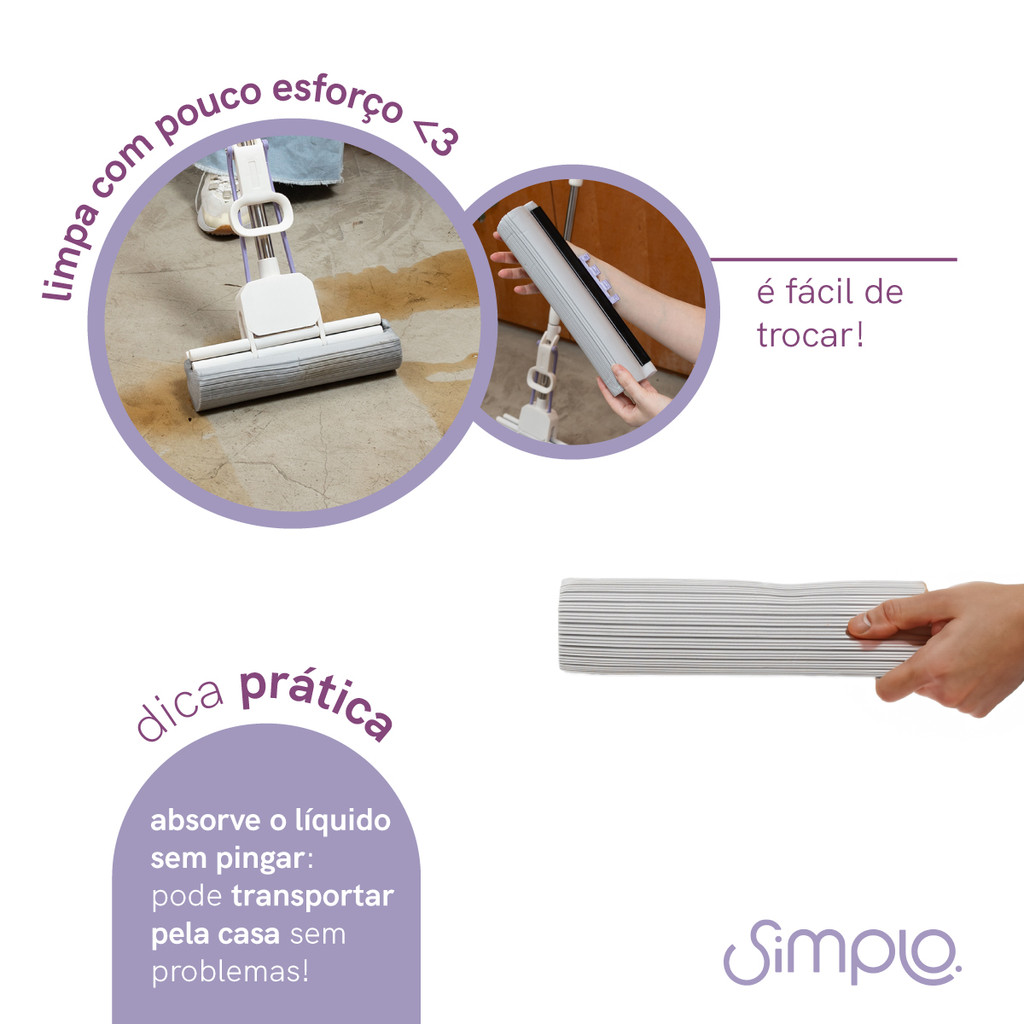 limpa com pouco esforço <3

é fácil de trocar!

dica prática

absorve o líquido sem pingar: pode transportar pela casa sem problemas!

Simplo.