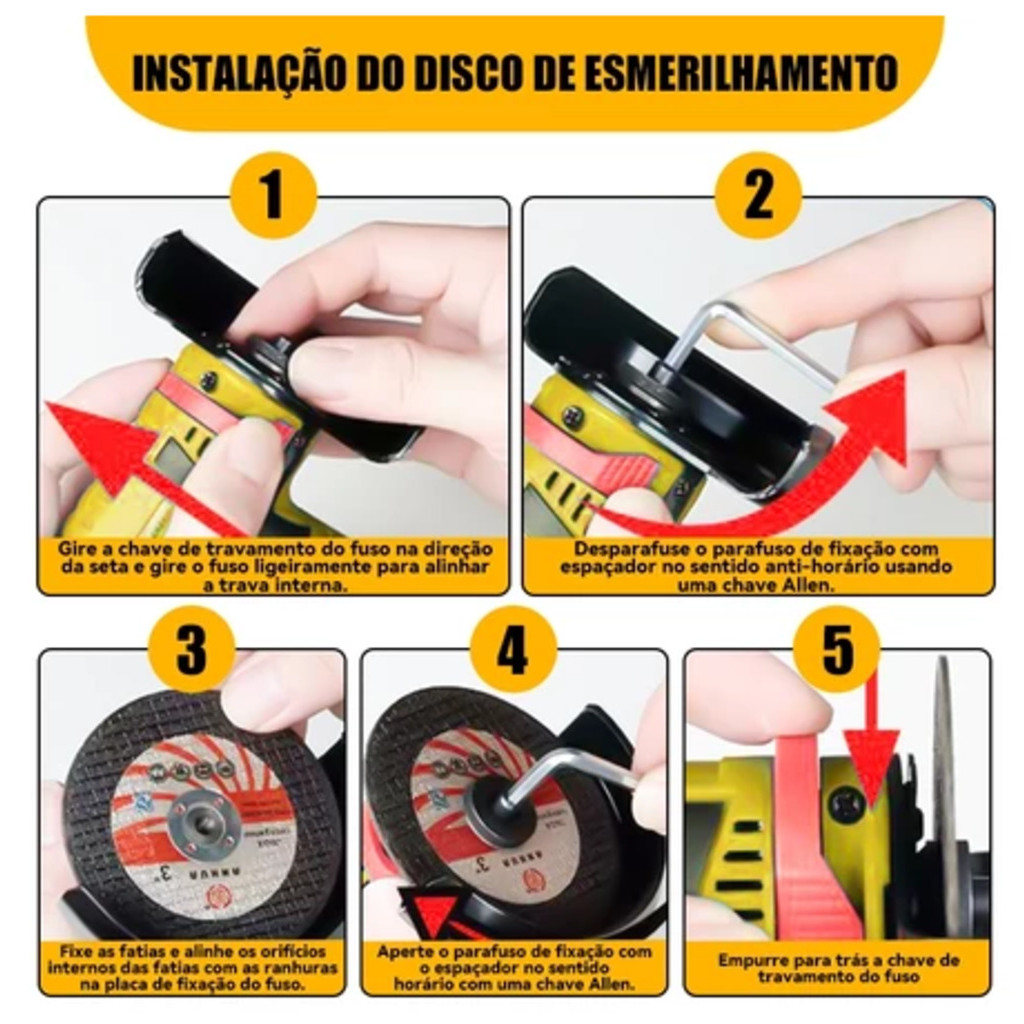 INSTALAÇÃO DO DISCO DE ESMERILHAMENTO

1

Gire a chave de travamento do fuso na direção da seta e gire o fuso ligeiramente para alinhar a trava interna.

2

Desparafuse o parafuso de fixação com espaçador no sentido anti-horário usando uma chave Allen.

3

Fixe as fatias e alinhe os orifícios internos das fatias com as ranhuras na placa de fixação do fuso.

4

Aperte o parafuso de fixação com o espaçador no sentido horário com uma chave Allen.

5

Empurre para trás a chave de travamento do fuso