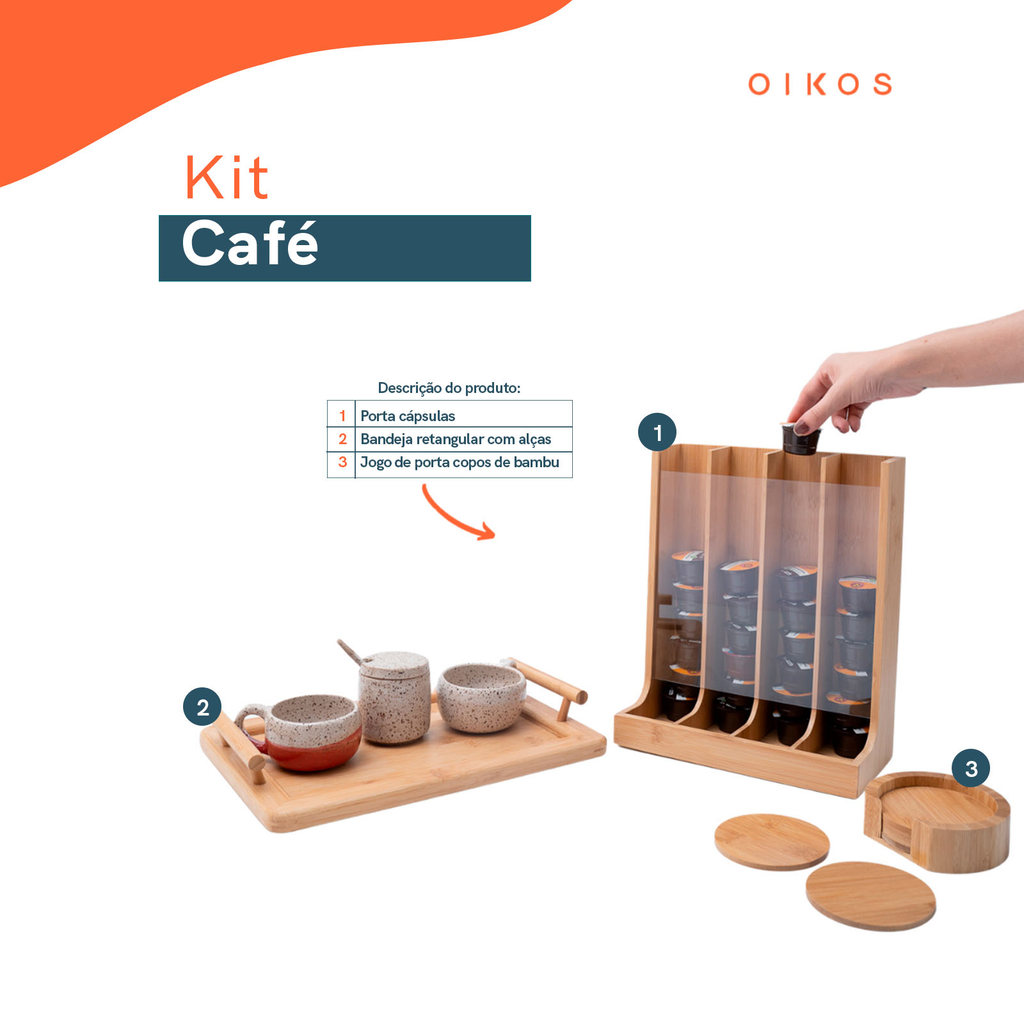 OIKOS

Kit
Café

Descrição do produto:

| 1 | Porta cápsulas |
|---|---|
| 2 | Bandeja retangular com alças |
| 3 | Jogo de porta copos de bambu |

1

2

3