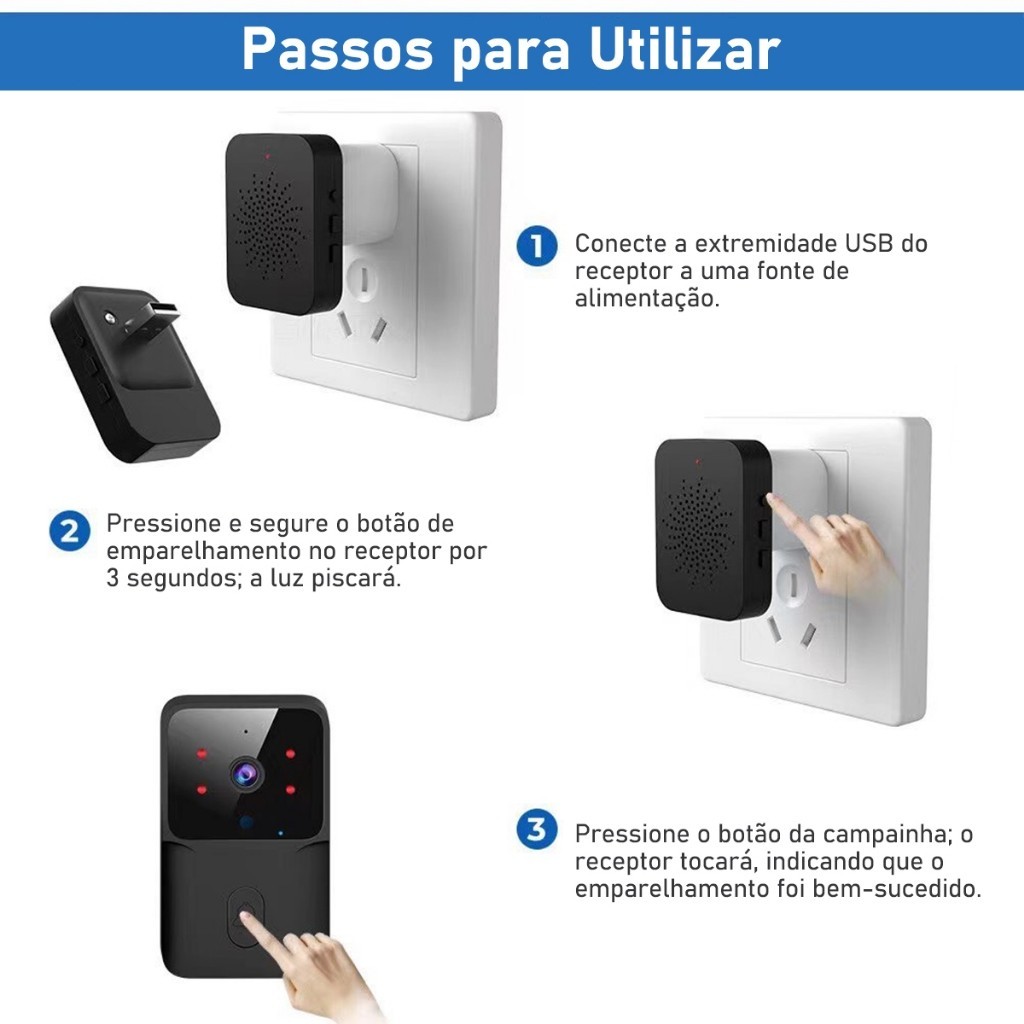 Passos para Utilizar

1 Conecte a extremidade USB do receptor a uma fonte de alimentação.

2 Pressione e segure o botão de emparelhamento no receptor por 3 segundos; a luz piscará.

3 Pressione o botão da campainha; o receptor tocará, indicando que o emparelhamento foi bem-sucedido.