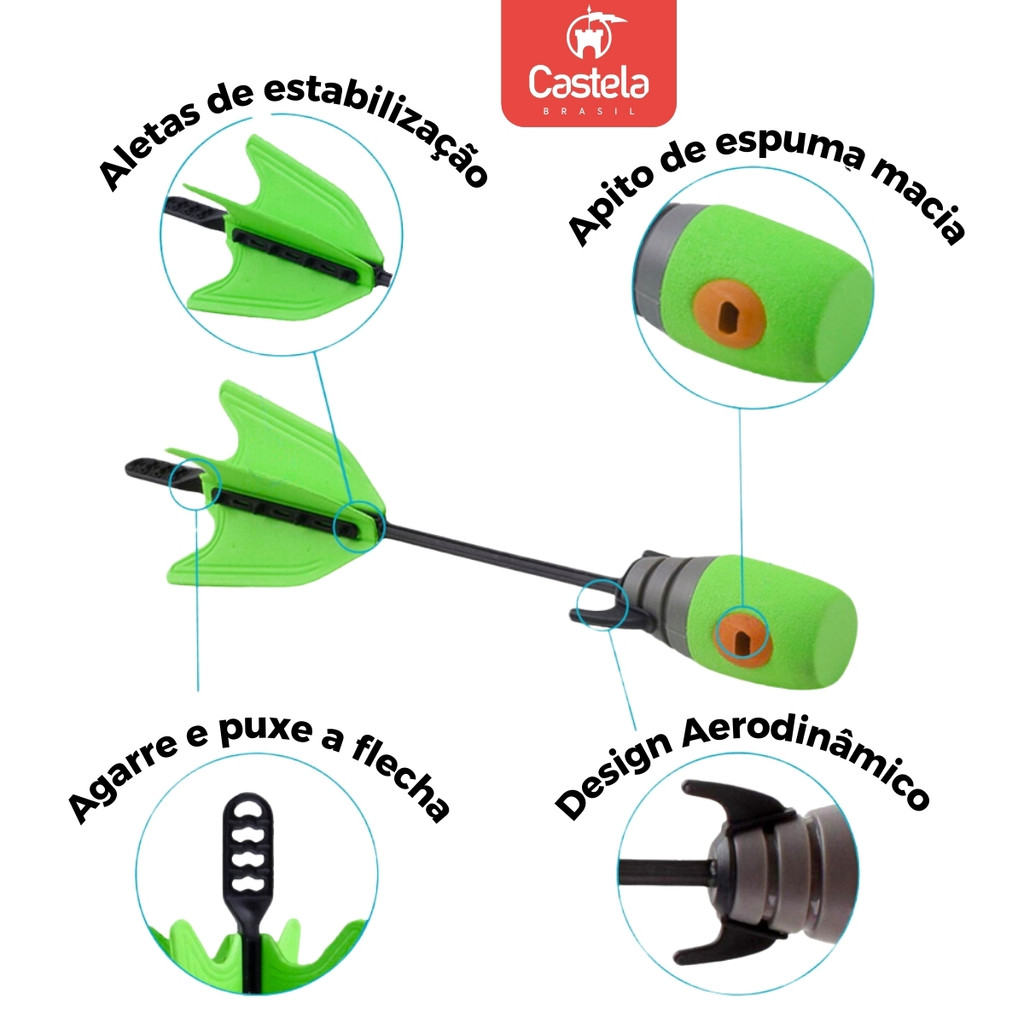 Castela
BRASIL

Aletas de estabilização

Apito de espuma macia

Agarre e puxe a flecha

Design Aerodinâmico