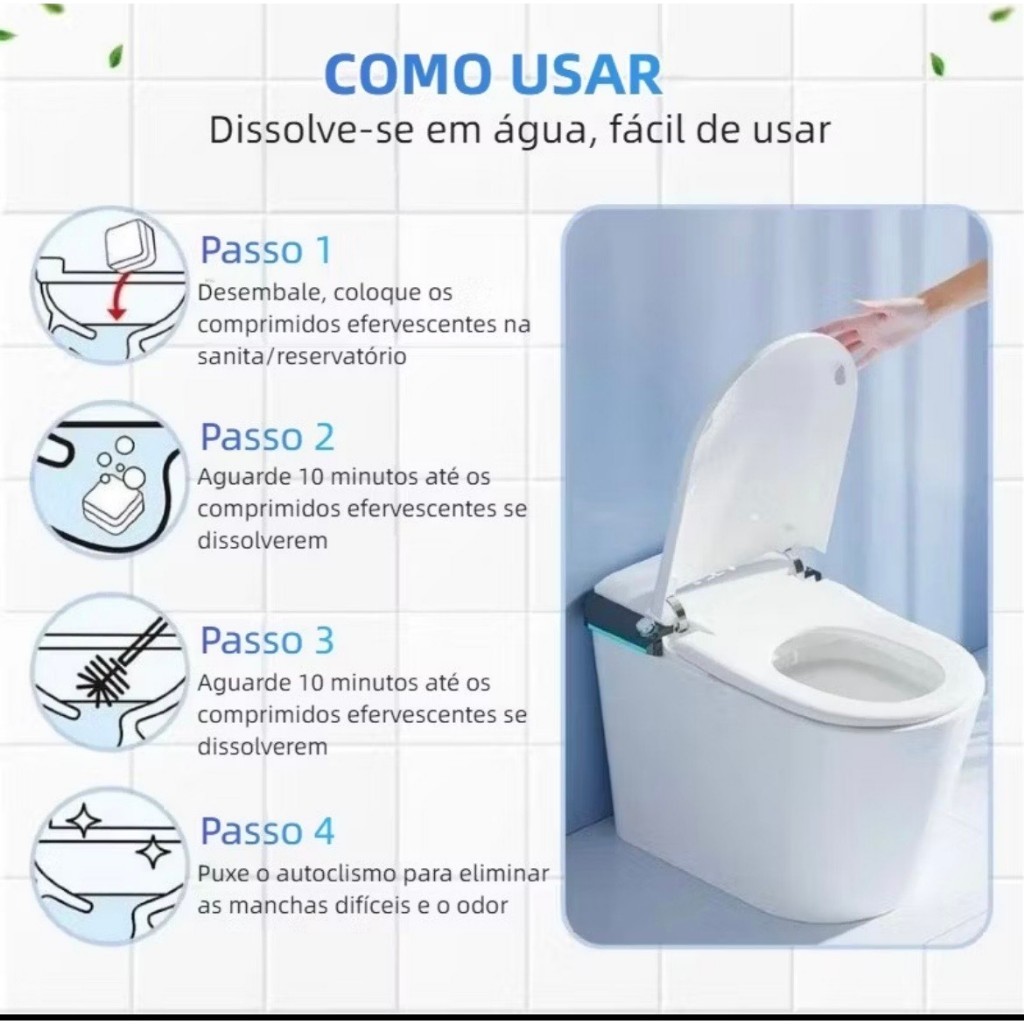 COMO USAR
Dissolve-se em água, fácil de usar

Passo 1
Desembale, coloque os comprimidos efervescentes na sanita/reservatório

Passo 2
Aguarde 10 minutos até os comprimidos efervescentes se dissolverem

Passo 3
Aguarde 10 minutos até os comprimidos efervescentes se dissolverem

Passo 4
Puxe o autoclismo para eliminar as manchas difíceis e o odor