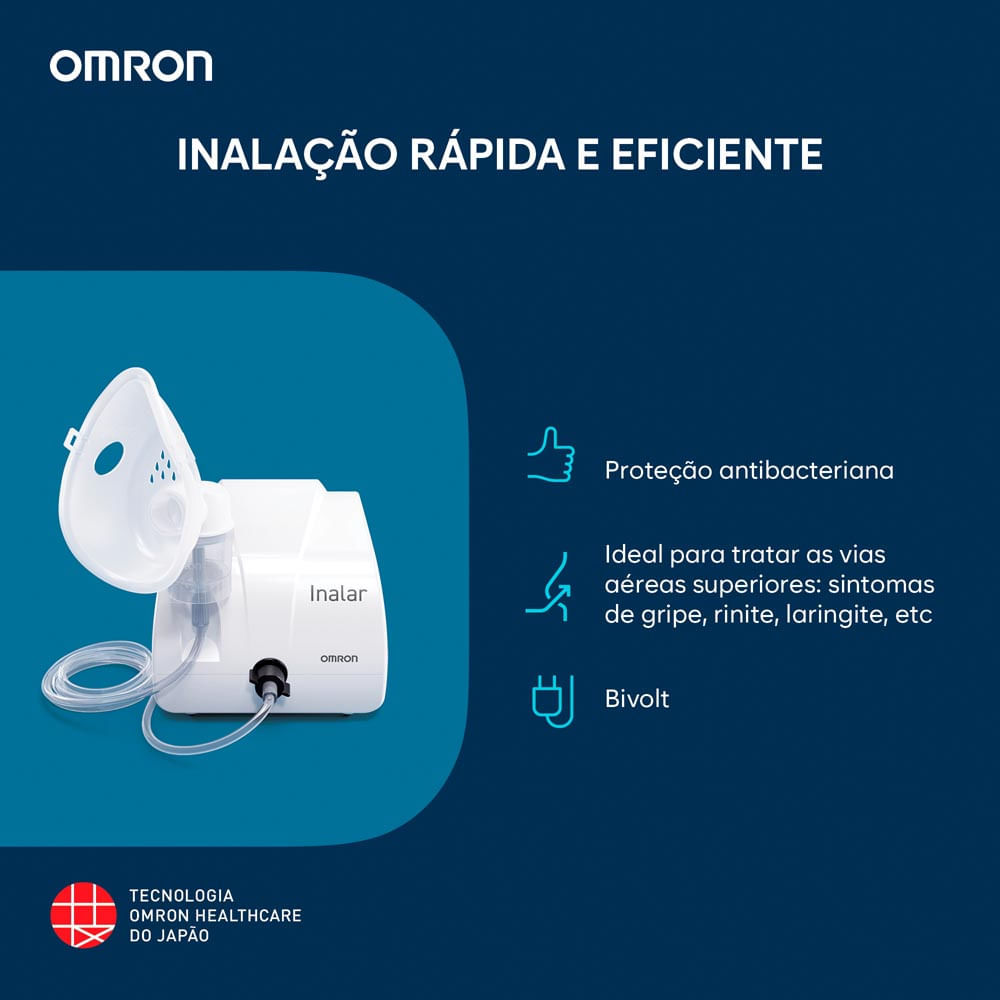 OMRON

INALAÇÃO RÁPIDA E EFICIENTE

Inalar

OMRON

Proteção antibacteriana

Ideal para tratar as vias aéreas superiores: sintomas de gripe, rinite, laringite, etc

Bivolt

TECNOLOGIA
OMRON HEALTHCARE
DO JAPÃO