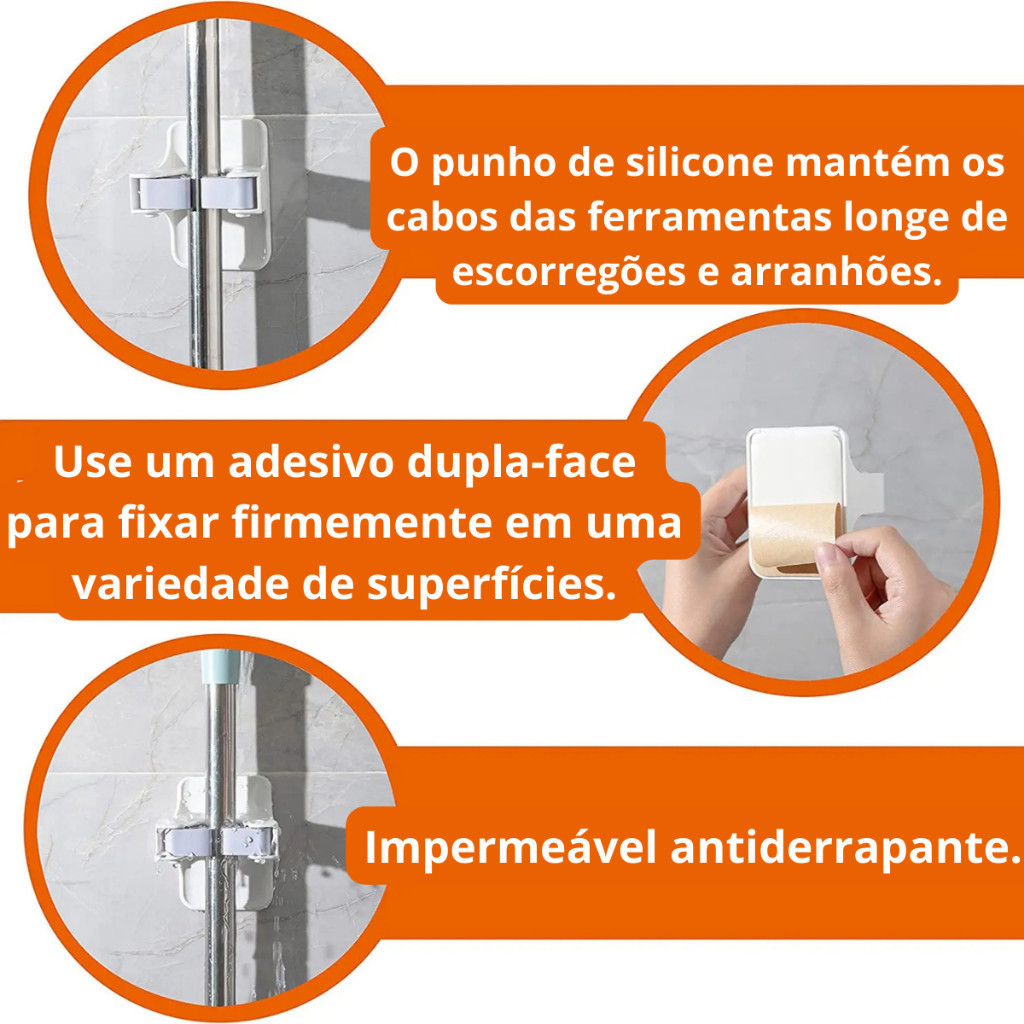 O punho de silicone mantém os cabos das ferramentas longe de escorregões e arranhões.

Use um adesivo dupla-face para fixar firmemente em uma variedade de superfícies.

Impermeável antiderrapante.