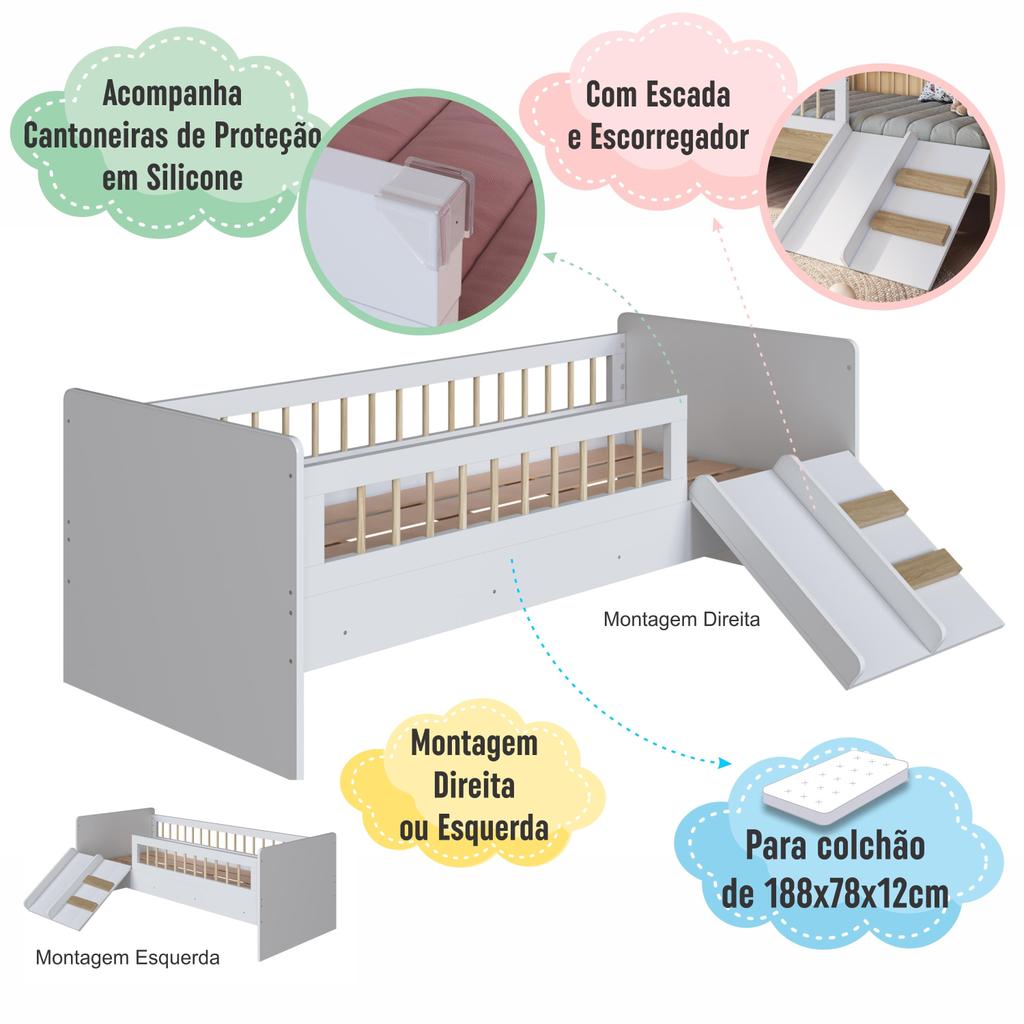 Acompanha Cantoneiras de Proteção em Silicone

Com Escada e Escorregador

Montagem Direita

Montagem Direita ou Esquerda

Para colchão de 188x78x12cm

Montagem Esquerda