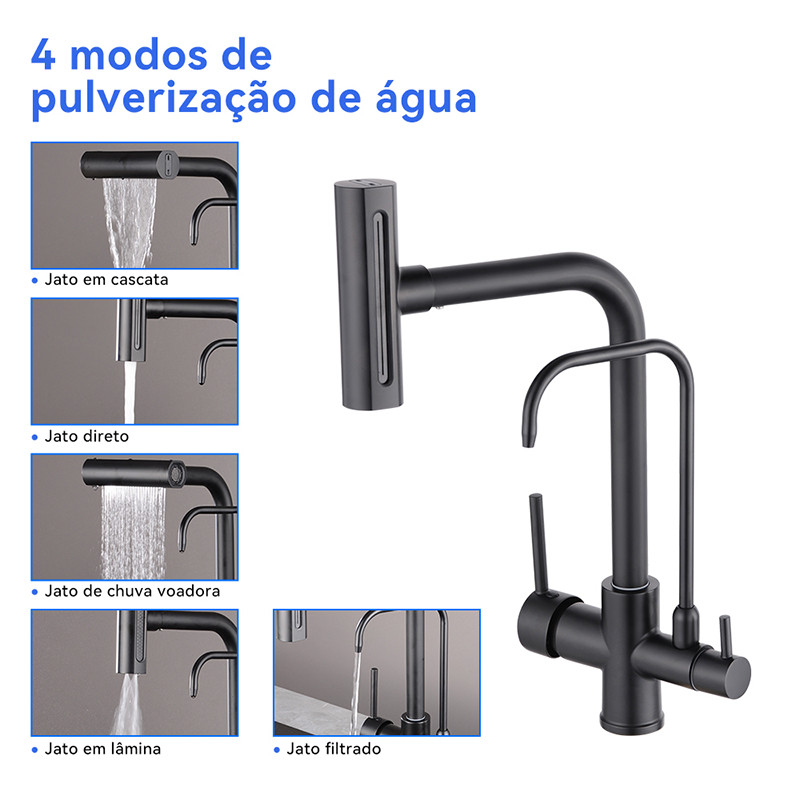 4 modos de pulverização de água

• Jato em cascata

• Jato direto

• Jato de chuva voadora

• Jato em lâmina

• Jato filtrado