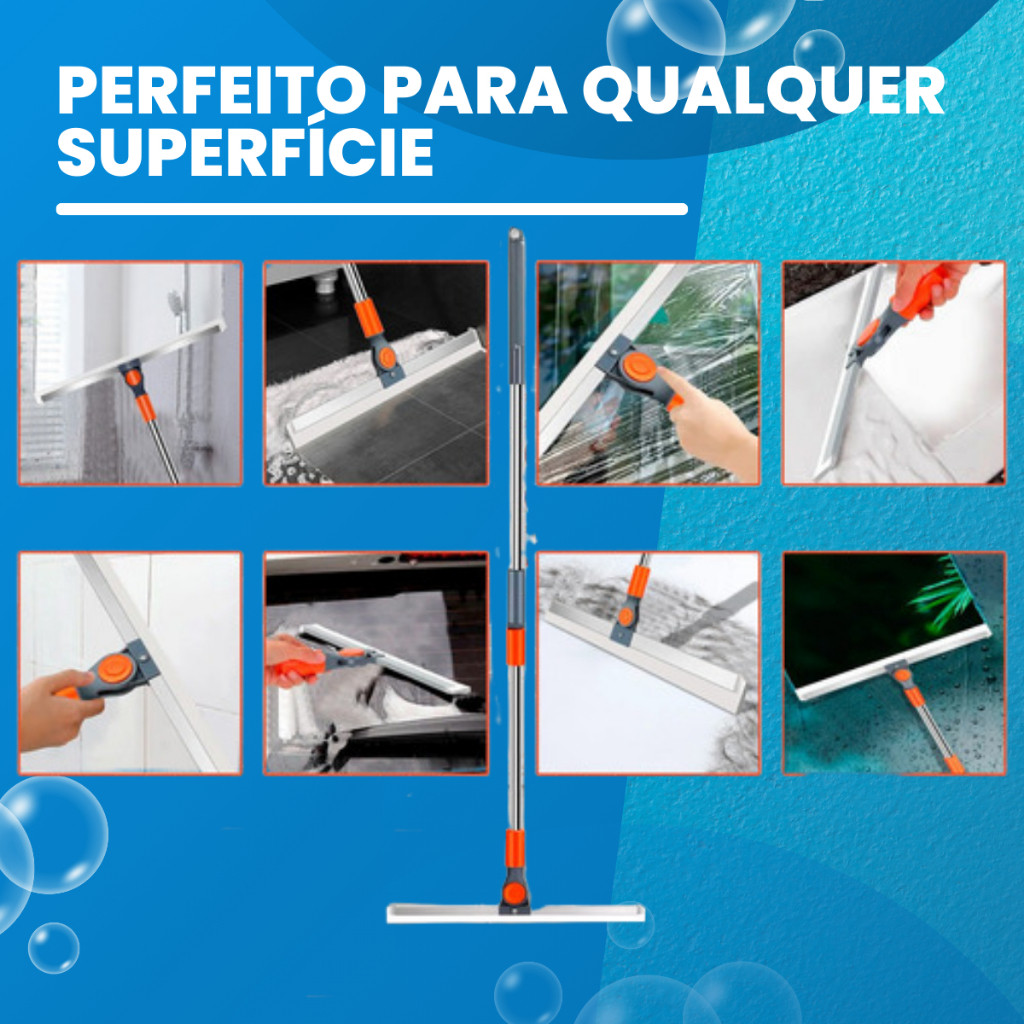 PERFEITO PARA QUALQUER SUPERFÍCIE