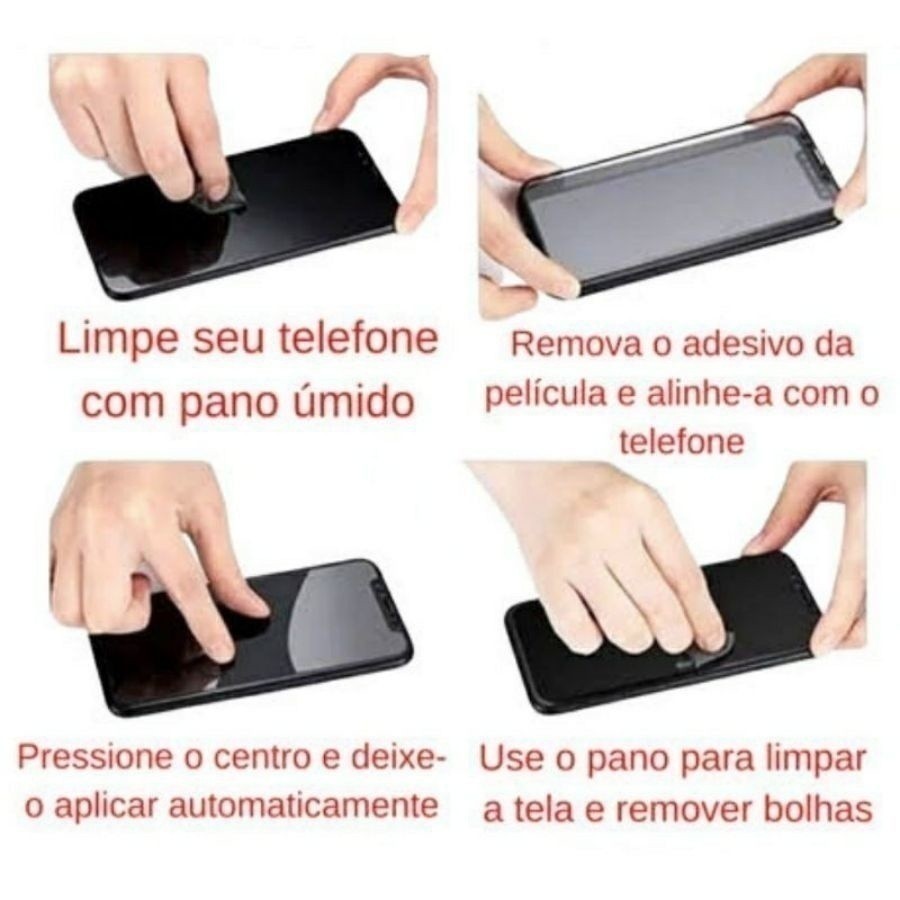 Limpe seu telefone com pano úmido

Remova o adesivo da película e alinhe-a com o telefone

Pressione o centro e deixe-o aplicar automaticamente

Use o pano para limpar a tela e remover bolhas