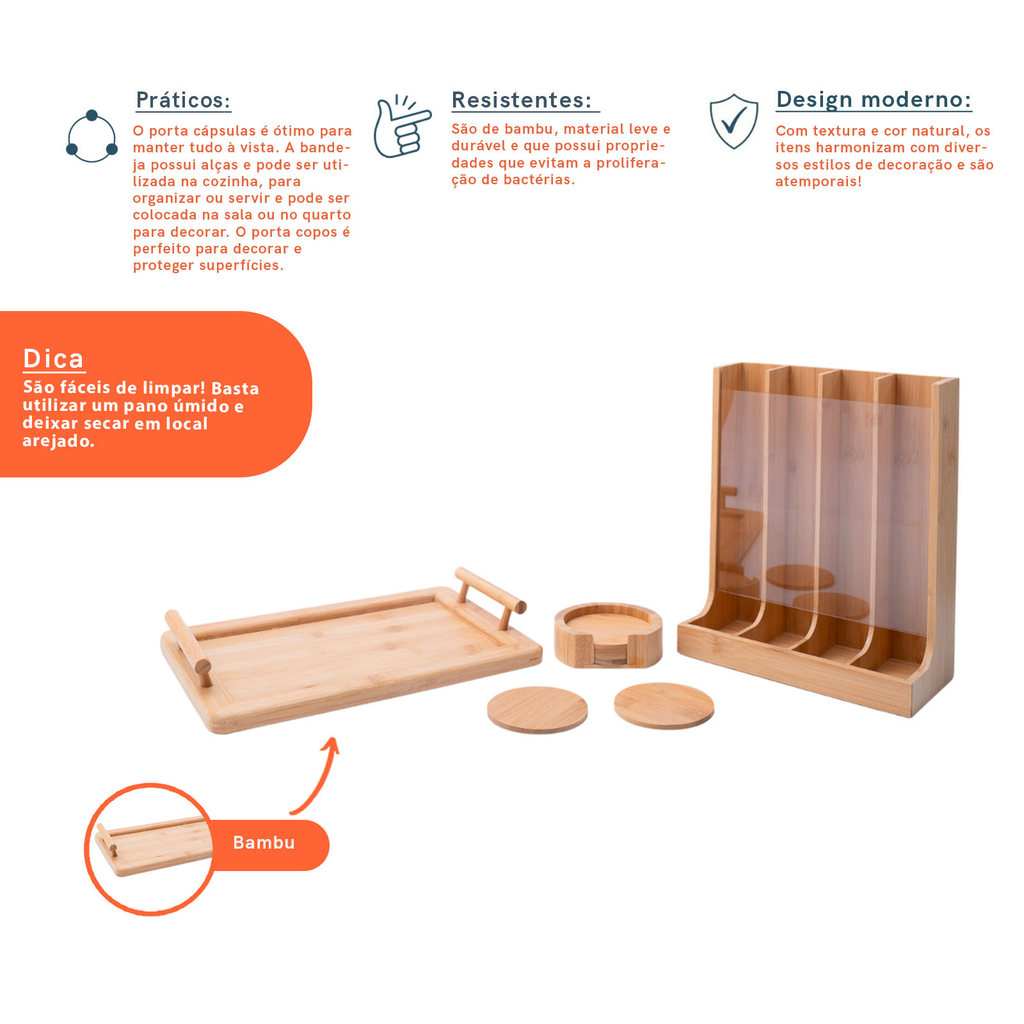 Práticos:

O porta cápsulas é ótimo para manter tudo à vista. A bandeja possui alças e pode ser utilizada na cozinha, para organizar ou servir e pode ser colocada na sala ou no quarto para decorar. O porta copos é perfeito para decorar e proteger superfícies.

Resistentes:

São de bambu, material leve e durável e que possui propriedades que evitam a proliferação de bactérias.

Design moderno:

Com textura e cor natural, os itens harmonizam com diversos estilos de decoração e são atemporais!

Dica

São fáceis de limpar! Basta utilizar um pano úmido e deixar secar em local arejado.

Bambu