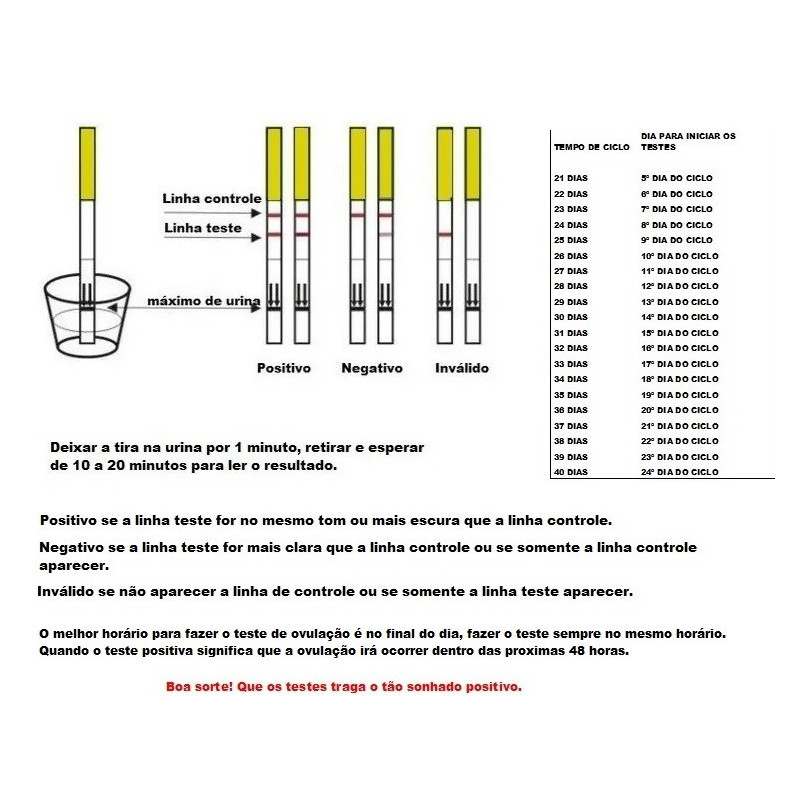 Linha controle
Linha teste
máximo de urina
Positivo
Negativo
Inválido

| TEMPO DE CICLO | DIA PARA INICIAR OS TESTES |
|---|---|
| 21 DIAS | 5º DIA DO CICLO |
| 22 DIAS | 6º DIA DO CICLO |
| 23 DIAS | 7º DIA DO CICLO |
| 24 DIAS | 8º DIA DO CICLO |
| 25 DIAS | 9º DIA DO CICLO |
| 26 DIAS | 10º DIA DO CICLO |
| 27 DIAS | 11º DIA DO CICLO |
| 28 DIAS | 12º DIA DO CICLO |
| 29 DIAS | 13º DIA DO CICLO |
| 30 DIAS | 14º DIA DO CICLO |
| 31 DIAS | 15º DIA DO CICLO |
| 32 DIAS | 16º DIA DO CICLO |
| 33 DIAS | 17º DIA DO CICLO |
| 34 DIAS | 18º DIA DO CICLO |
| 35 DIAS | 19º DIA DO CICLO |
| 36 DIAS | 20º DIA DO CICLO |
| 37 DIAS | 21º DIA DO CICLO |
| 38 DIAS | 22º DIA DO CICLO |
| 39 DIAS | 23º DIA DO CICLO |
| 40 DIAS | 24º DIA DO CICLO |

Deixar a tira na urina por 1 minuto, retirar e esperar de 10 a 20 minutos para ler o resultado.

Positivo se a linha teste for no mesmo tom ou mais escura que a linha controle.

Negativo se a linha teste for mais clara que a linha controle ou se somente a linha controle aparecer.

Inválido se não aparecer a linha de controle ou se somente a linha teste aparecer.

O melhor horário para fazer o teste de ovulação é no final do dia, fazer o teste sempre no mesmo horário.
Quando o teste positiva significa que a ovulação irá ocorrer dentro das proximas 48 horas.

Boa sorte! Que os testes traga o tão sonhado positivo.