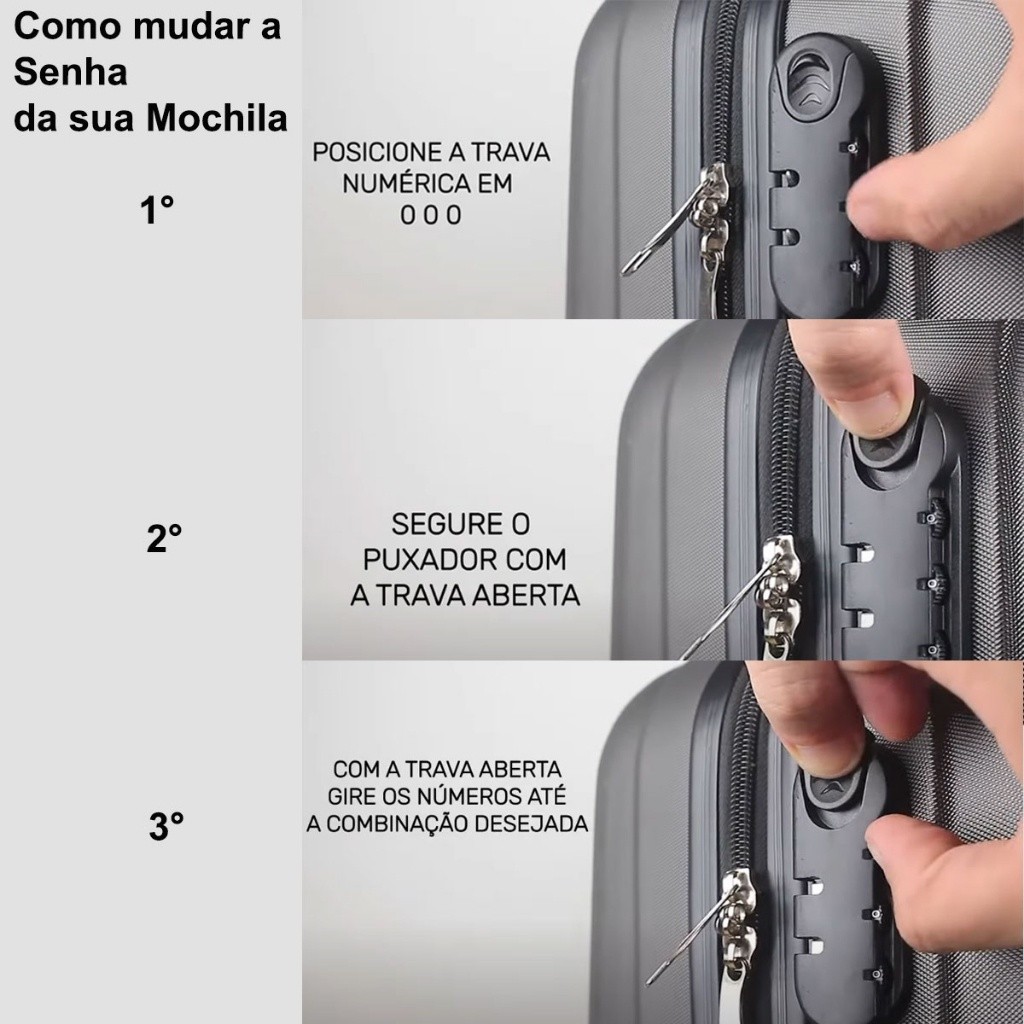 Como mudar a Senha da sua Mochila

1°

POSICIONE A TRAVA NUMÉRICA EM 0 0 0

2°

SEGURE O PUXADOR COM A TRAVA ABERTA

3°

COM A TRAVA ABERTA GIRE OS NÚMEROS ATÉ A COMBINAÇÃO DESEJADA