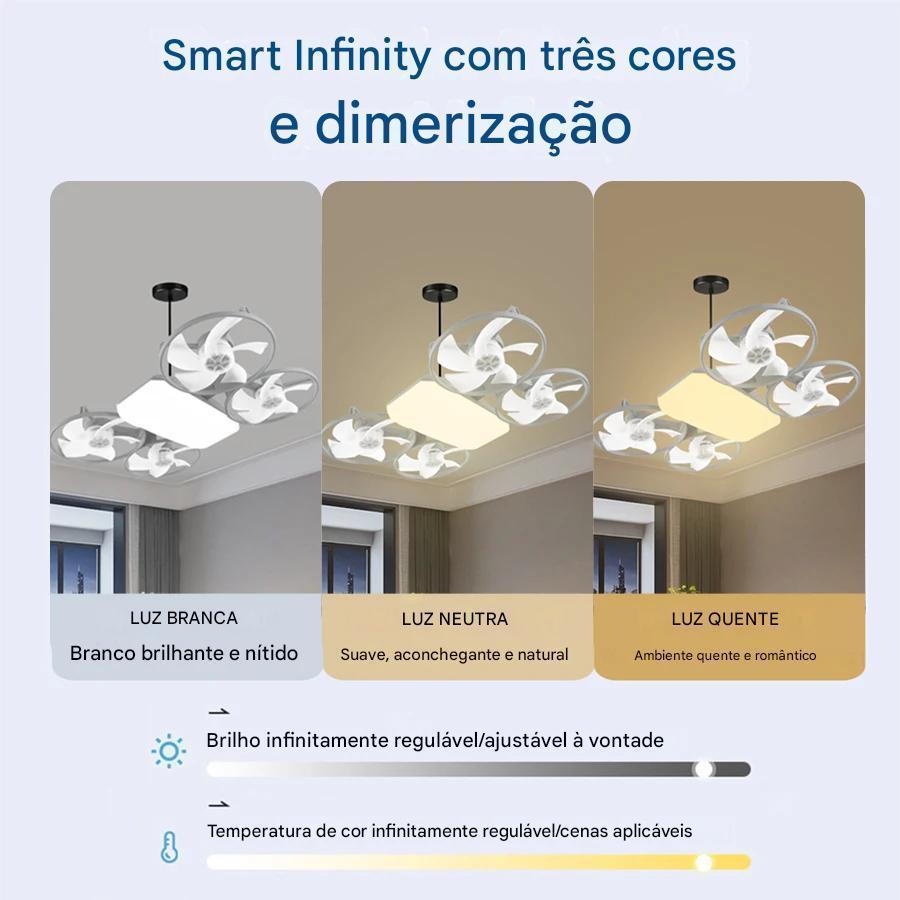 Smart Infinity com três cores
e dimerização

LUZ BRANCA
Branco brilhante e nítido

LUZ NEUTRA
Suave, aconchegante e natural

LUZ QUENTE
Ambiente quente e romântico

Brilho infinitamente regulável/ajustável à vontade

Temperatura de cor infinitamente regulável/cenas aplicáveis