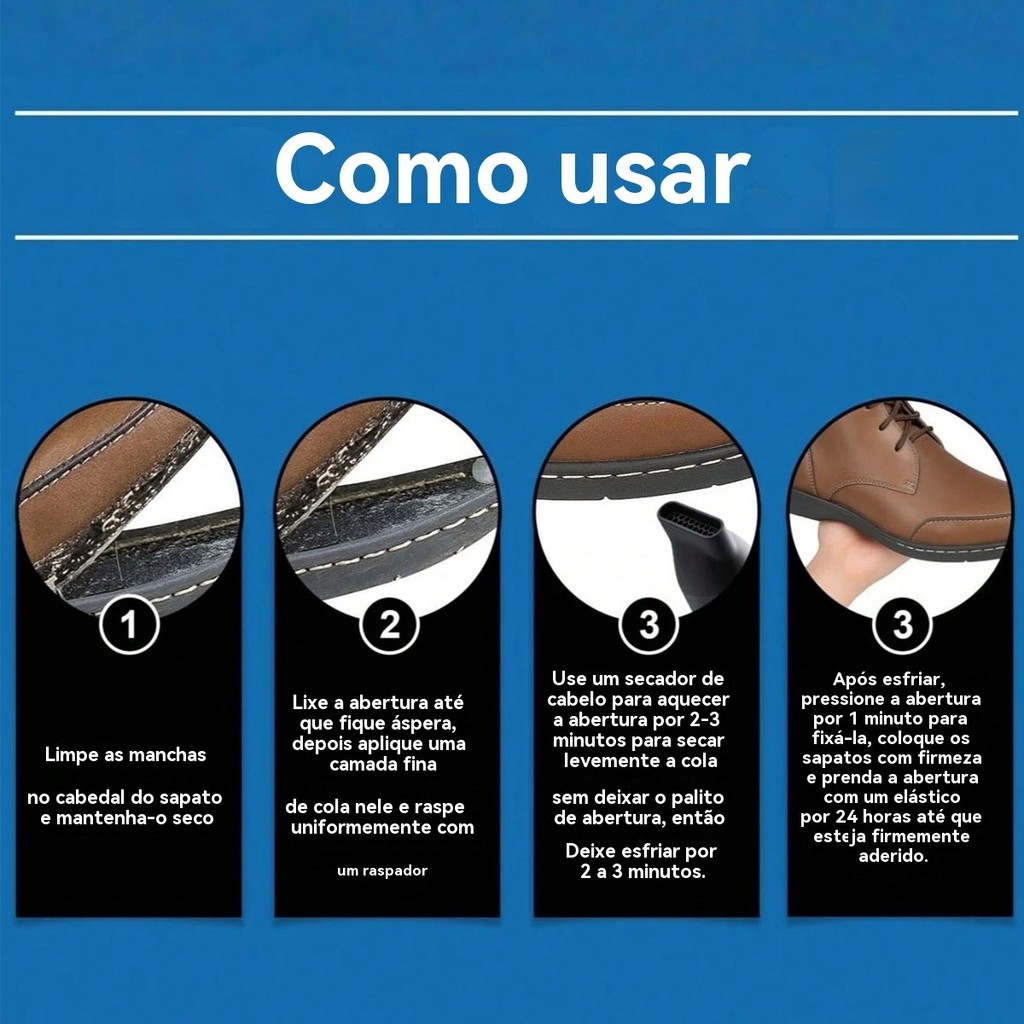 Como usar

1

Limpe as manchas

no cabedal do sapato e mantenha-o seco

2

Lixe a abertura até que fique áspera, depois aplique uma camada fina

de cola nele e raspe uniformemente com

um raspador

3

Use um secador de cabelo para aquecer a abertura por 2-3 minutos para secar levemente a cola

sem deixar o palito de abertura, então

Deixe esfriar por 2 a 3 minutos.

3

Após esfriar, pressione a abertura por 1 minuto para fixá-la, coloque os sapatos com firmeza e prenda a abertura com um elástico por 24 horas até que esteja firmemente aderido.