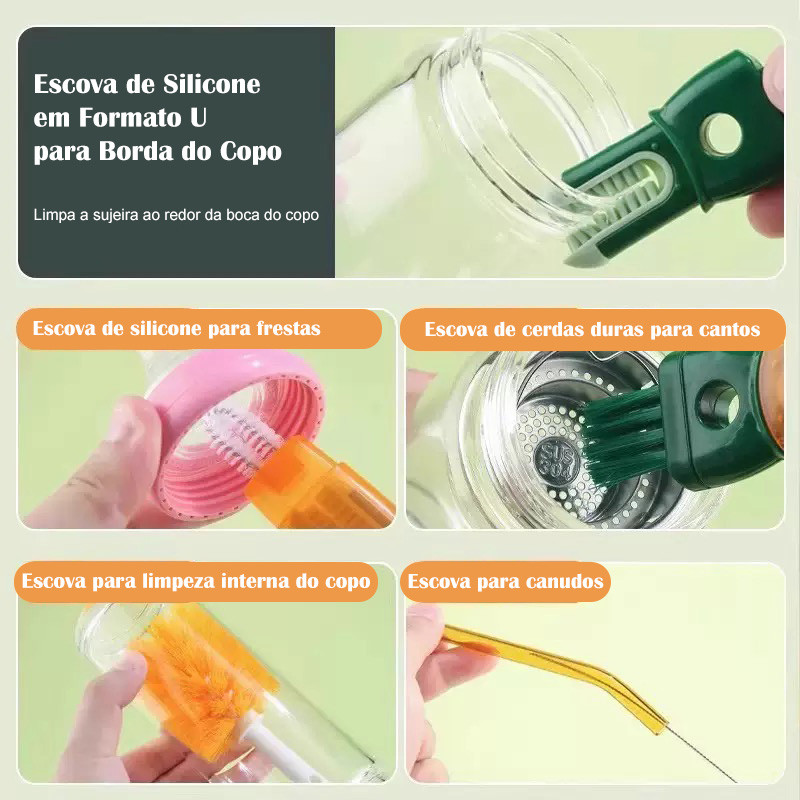 Escova de Silicone em Formato U para Borda do Copo

Limpa a sujeira ao redor da boca do copo

Escova de silicone para frestas

Escova de cerdas duras para cantos

SUS 304

Escova para limpeza interna do copo

Escova para canudos