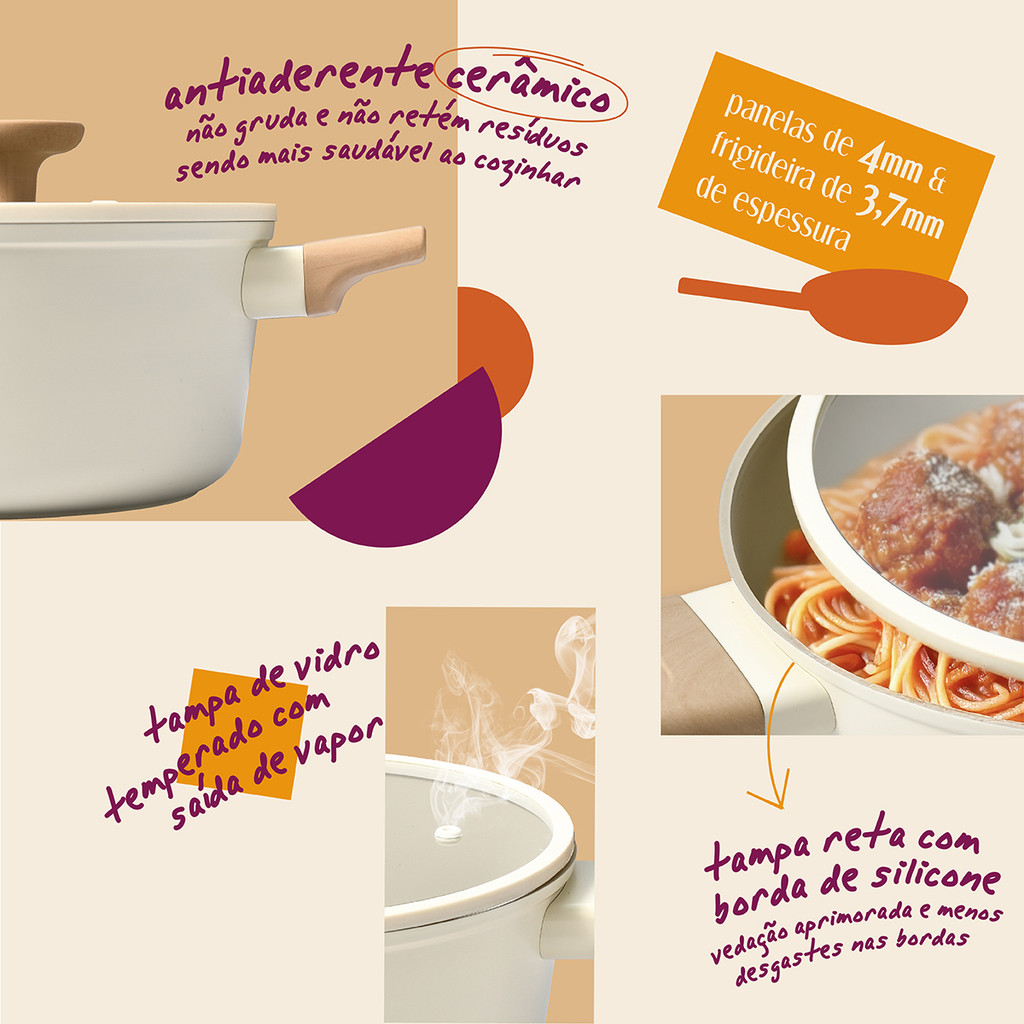 antiaderente cerâmico
não gruda e não retém resíduos sendo mais saudável ao cozinhar

panelas de 4mm & frigideira de 3,7mm de espessura

tampa de vidro temperado com saída de vapor

tampa reta com borda de silicone
vedação aprimorada e menos desgastes nas bordas