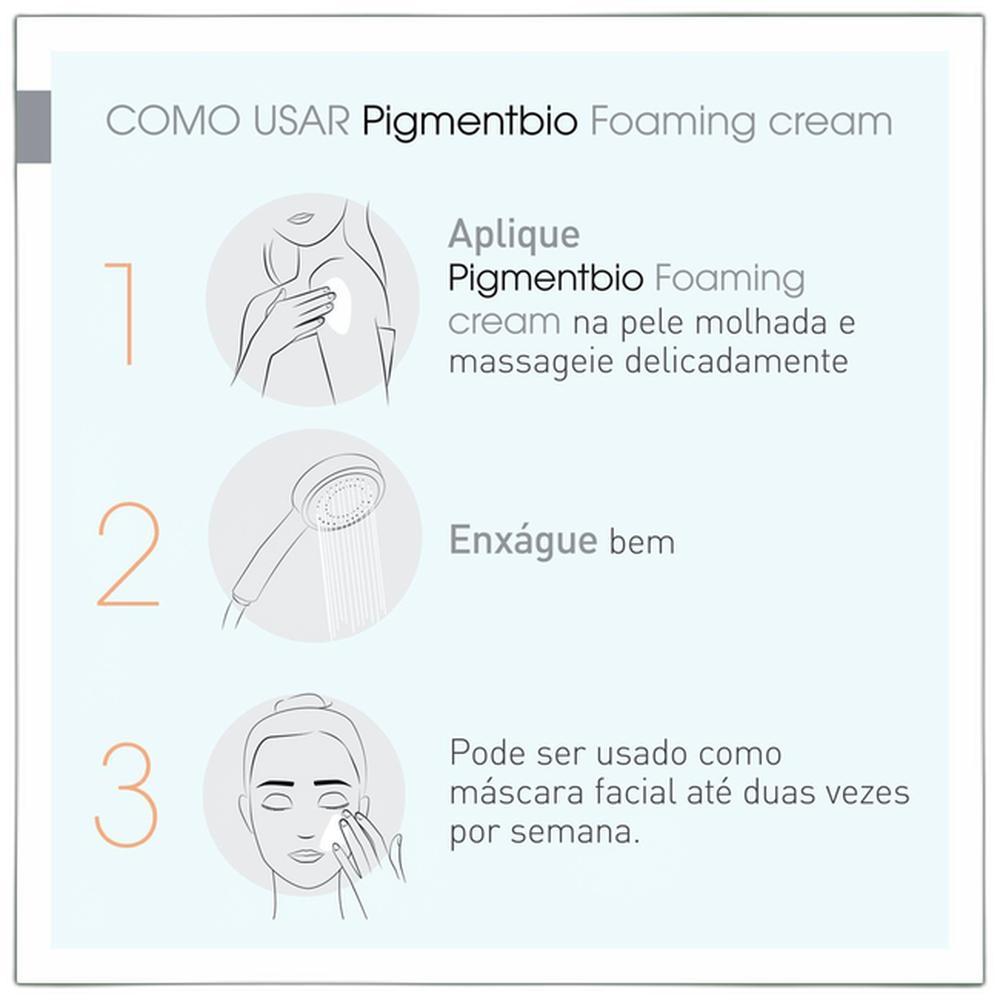 COMO USAR Pigmentbio Foaming cream

1

Aplique Pigmentbio Foaming cream na pele molhada e massageie delicadamente

2

Enxágue bem

3

Pode ser usado como máscara facial até duas vezes por semana.