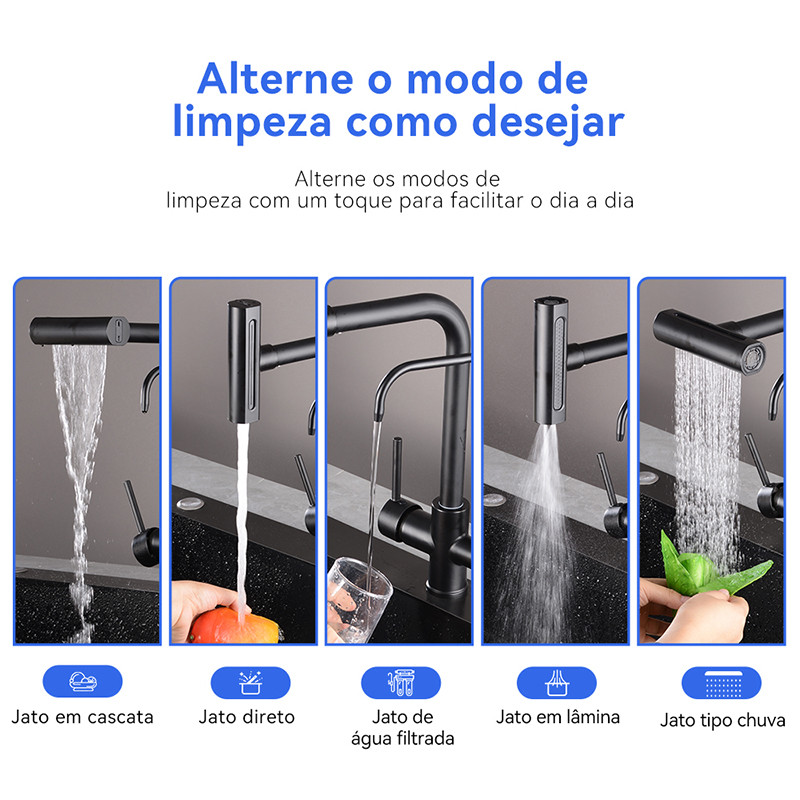 Alterne o modo de limpeza como desejar

Alterne os modos de limpeza com um toque para facilitar o dia a dia

Jato em cascata

Jato direto

Jato de água filtrada

Jato em lâmina

Jato tipo chuva