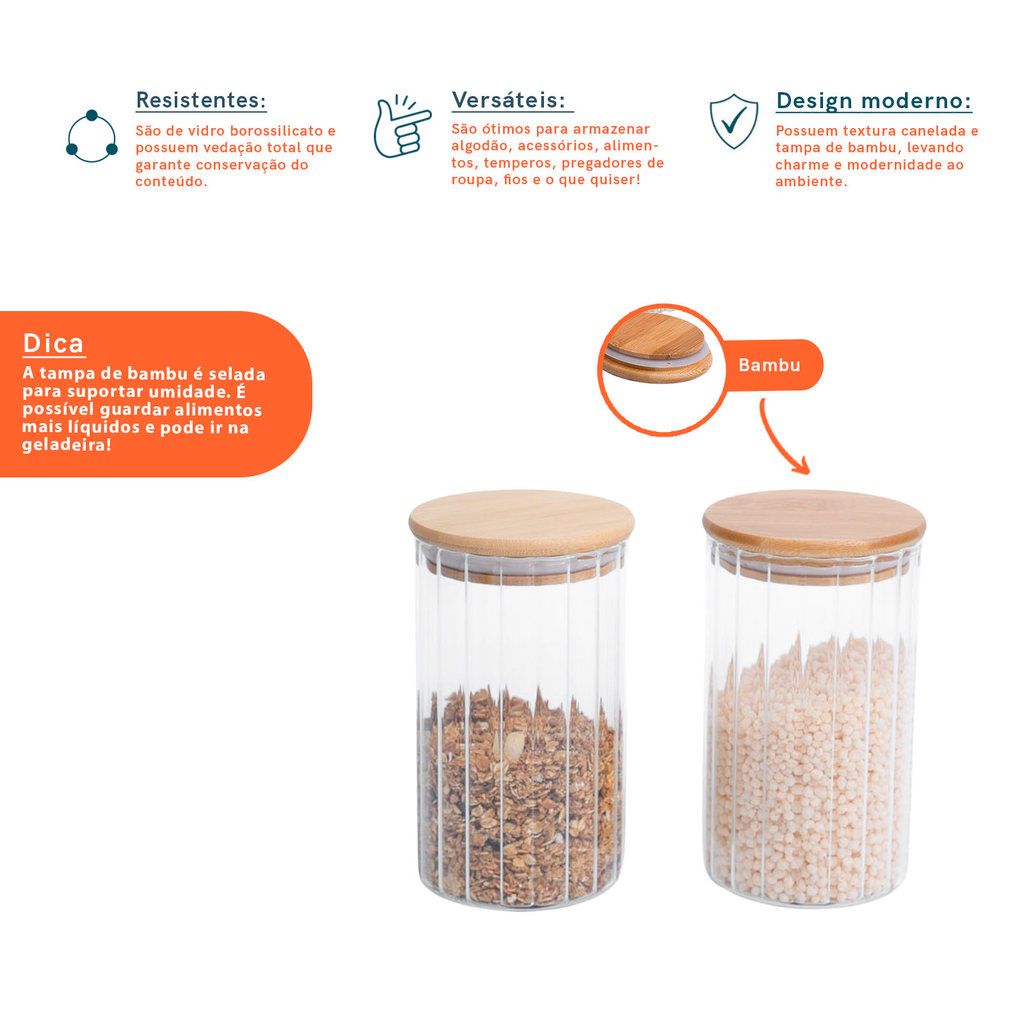 Resistentes:
São de vidro borossilicato e possuem vedação total que garante conservação do conteúdo.

Versáteis:
São ótimos para armazenar algodão, acessórios, alimentos, temperos, pregadores de roupa, fios e o que quiser!

Design moderno:
Possuem textura canelada e tampa de bambu, levando charme e modernidade ao ambiente.

Dica
A tampa de bambu é selada para suportar umidade. É possível guardar alimentos mais líquidos e pode ir na geladeira!

Bambu