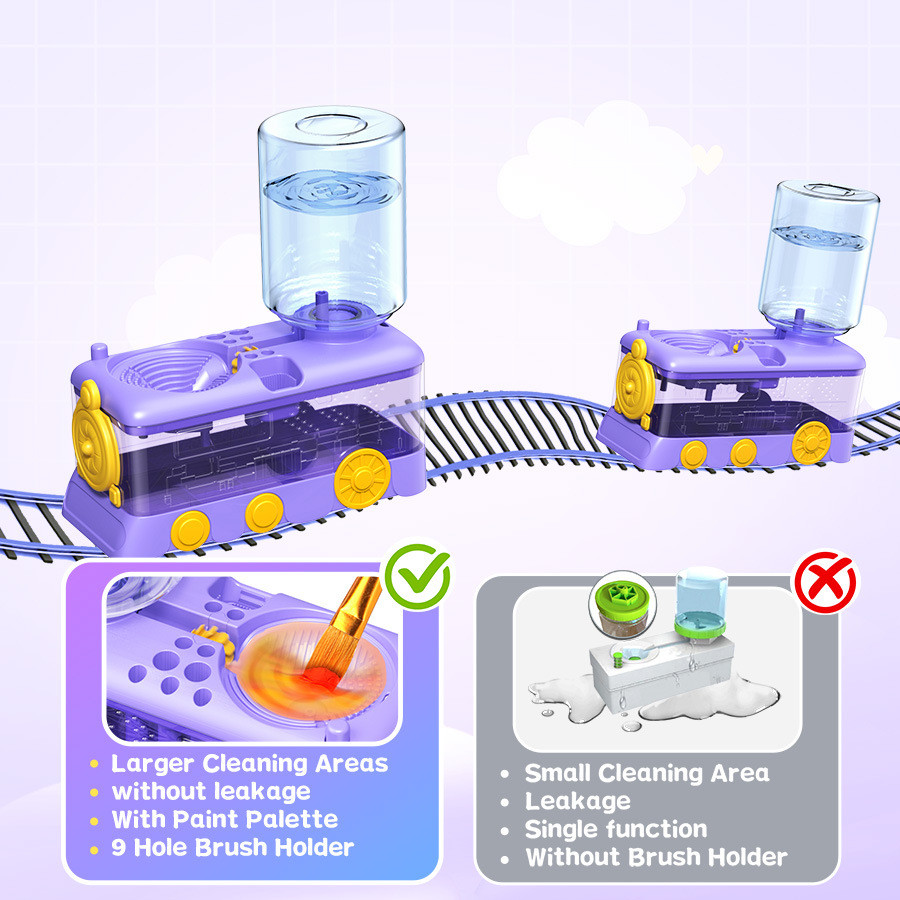 • Larger Cleaning Areas
• without leakage
• With Paint Palette
• 9 Hole Brush Holder

• Small Cleaning Area
• Leakage
• Single function
• Without Brush Holder