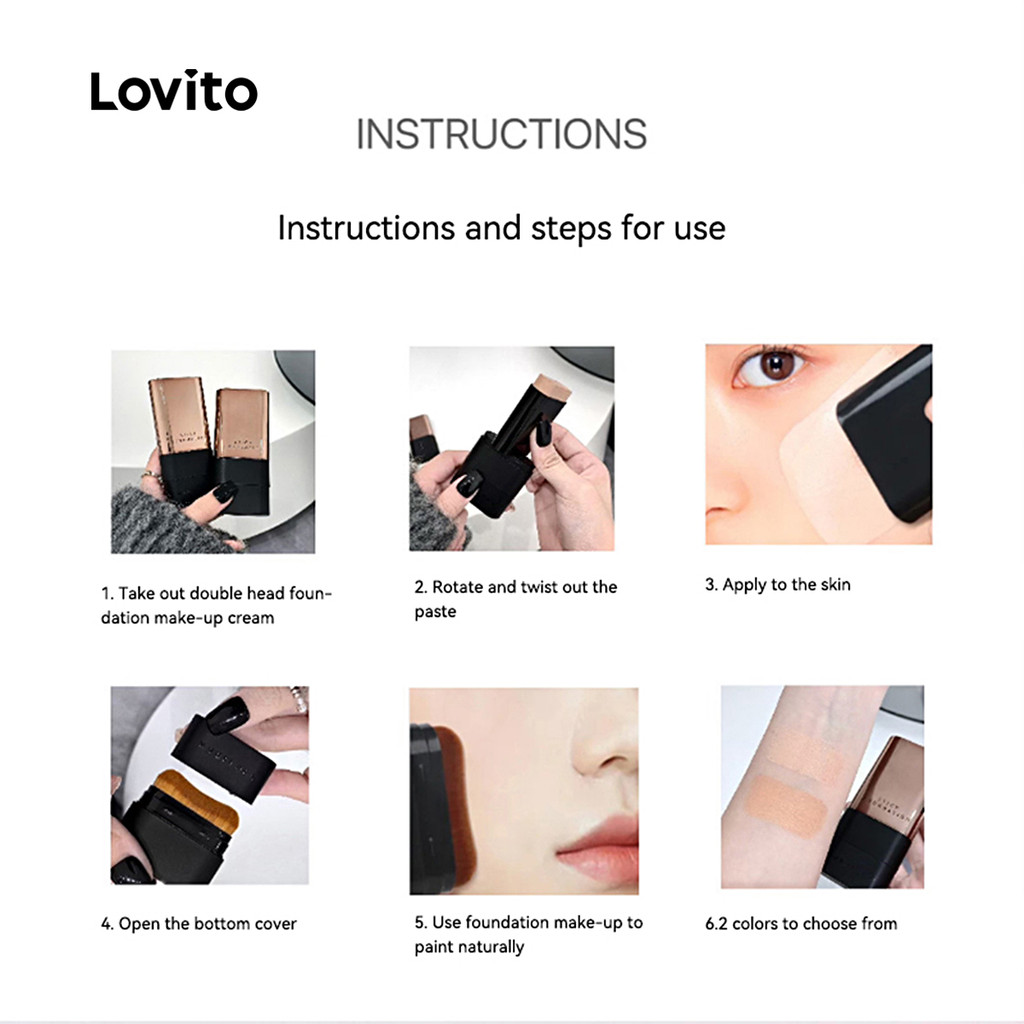 Lovito

INSTRUCTIONS

Instructions and steps for use

1. Take out double head foundation make-up cream

2. Rotate and twist out the paste

3. Apply to the skin

4. Open the bottom cover

5. Use foundation make-up to paint naturally

6.2 colors to choose from