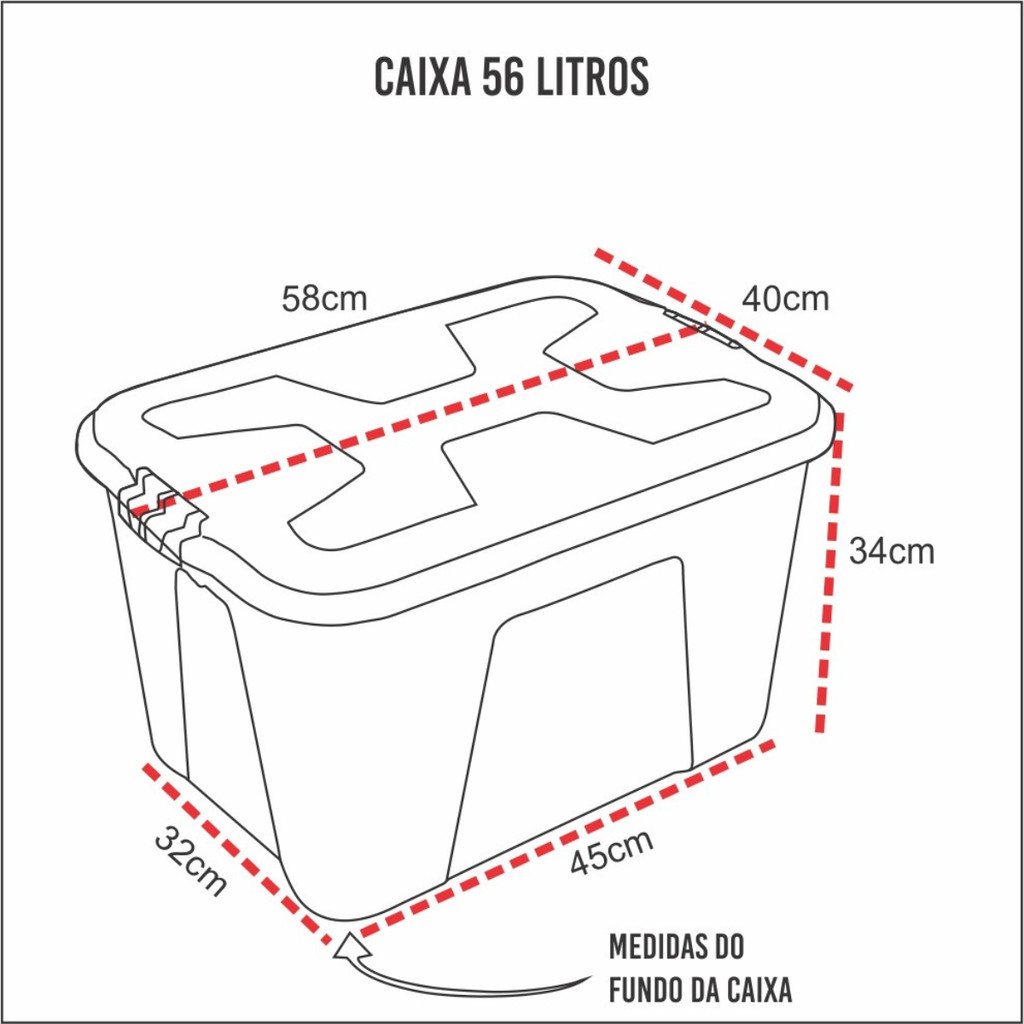 CAIXA 56 LITROS

58cm

40cm

34cm

32cm

45cm

MEDIDAS DO FUNDO DA CAIXA