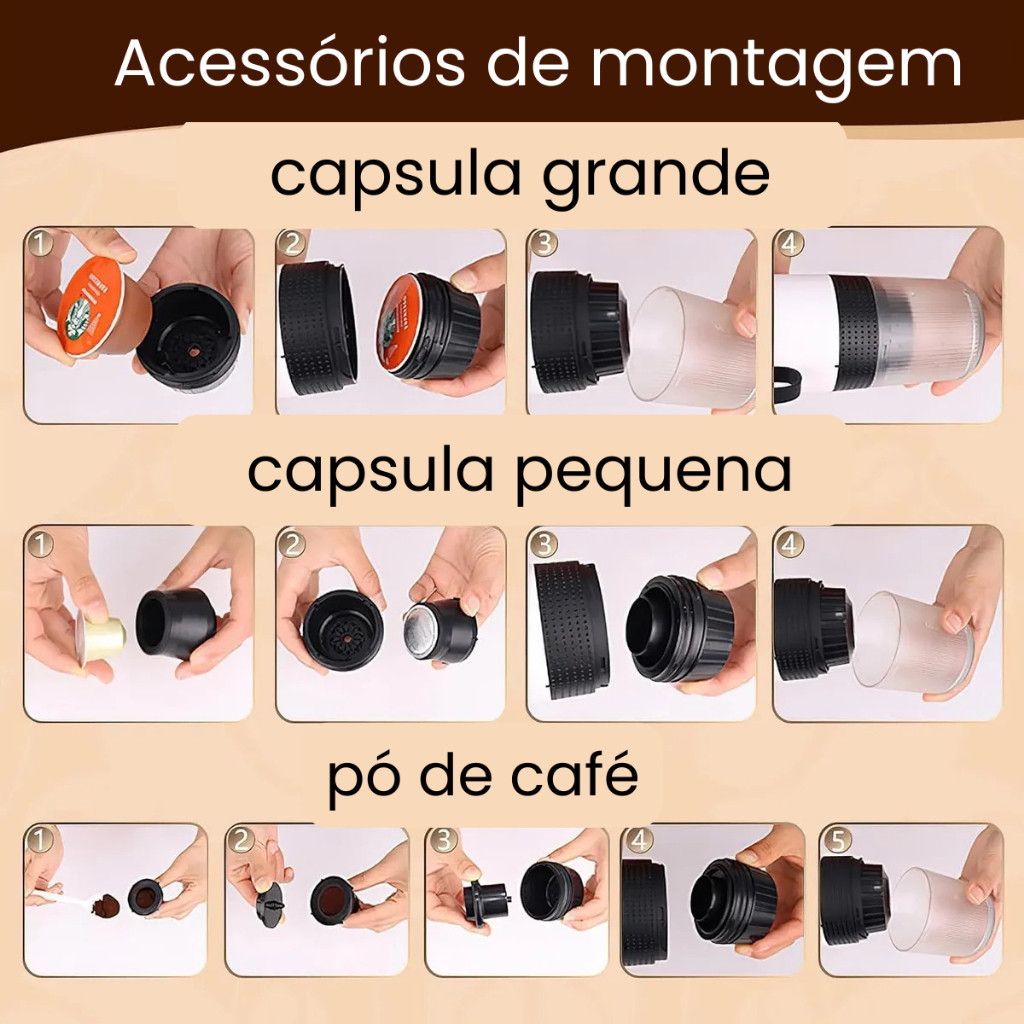 Acessórios de montagem

capsula grande

1 2 3 4

capsula pequena

1 2 3 4

pó de café

1 2 3 4 5