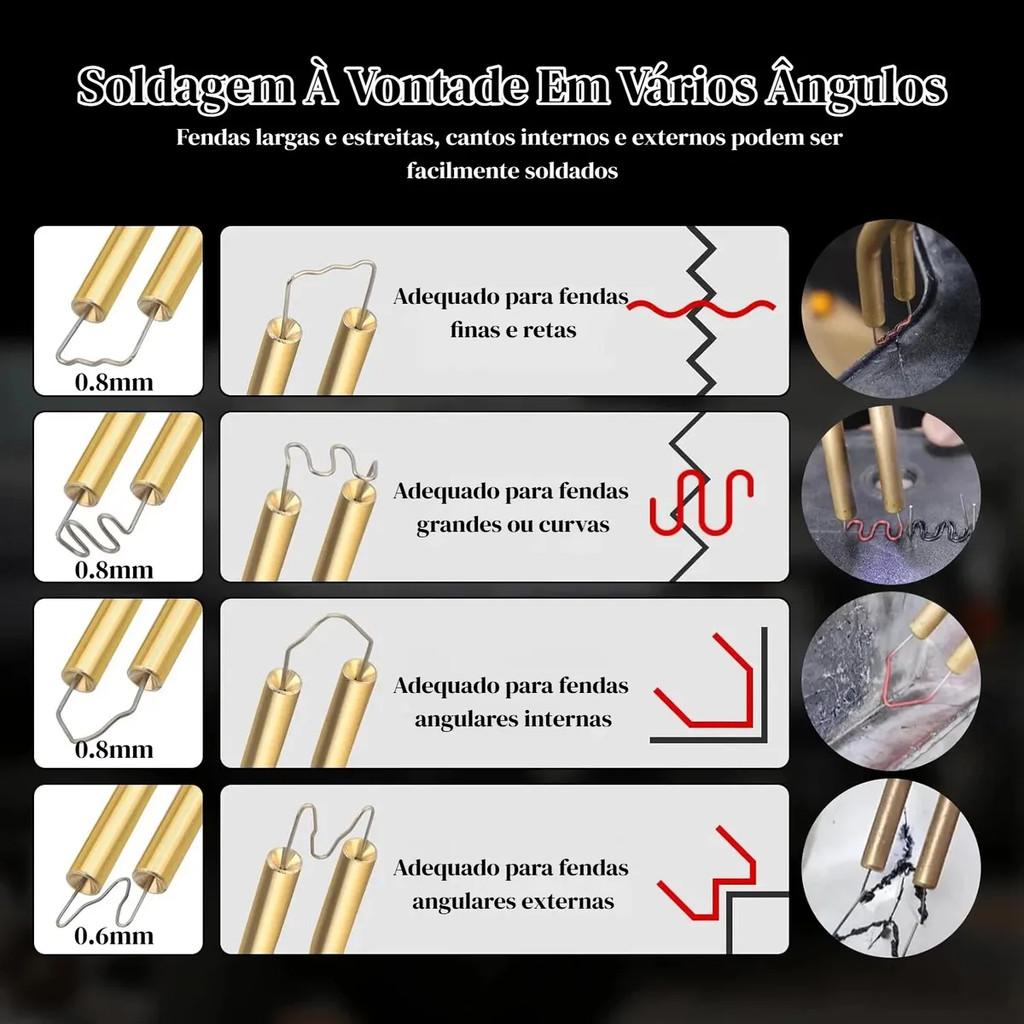 Soldagem À Vontade Em Vários Ângulos

Fendas largas e estreitas, cantos internos e externos podem ser facilmente soldados

0.8mm

Adequado para fendas finas e retas

0.8mm

Adequado para fendas grandes ou curvas

0.8mm

Adequado para fendas angulares internas

0.6mm

Adequado para fendas angulares externas