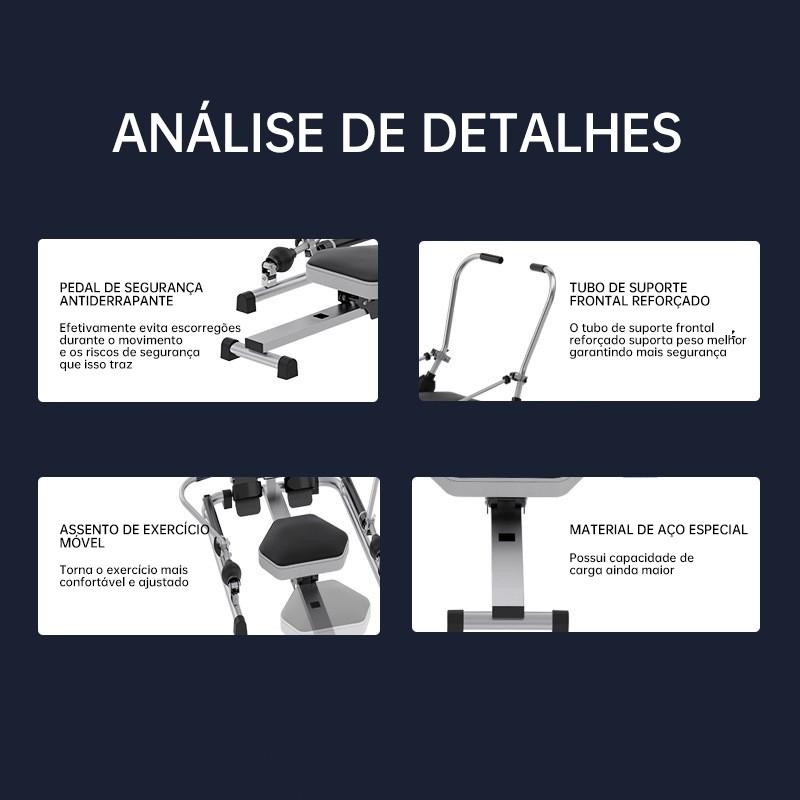 ANÁLISE DE DETALHES

PEDAL DE SEGURANÇA ANTIDERRAPANTE

Efetivamente evita escorregões durante o movimento e os riscos de segurança que isso traz

TUBO DE SUPORTE FRONTAL REFORÇADO

O tubo de suporte frontal reforçado suporta peso melhor garantindo mais segurança

ASSENTO DE EXERCÍCIO MÓVEL

Torna o exercício mais confortável e ajustado

MATERIAL DE AÇO ESPECIAL

Possui capacidade de carga ainda maior