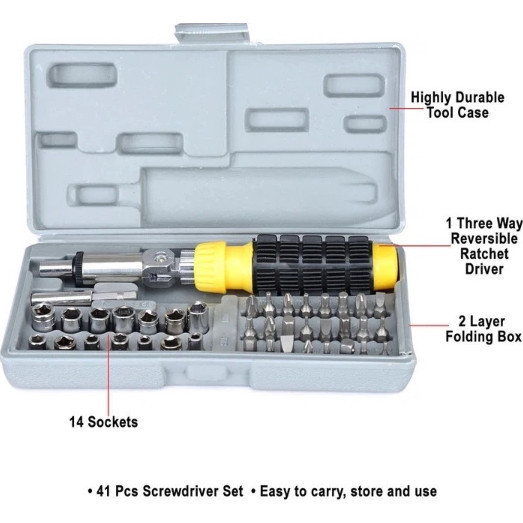 Highly Durable
Tool Case

1 Three Way
Reversible
Ratchet
Driver

2 Layer
Folding Box

14 Sockets

• 41 Pcs Screwdriver Set • Easy to carry, store and use