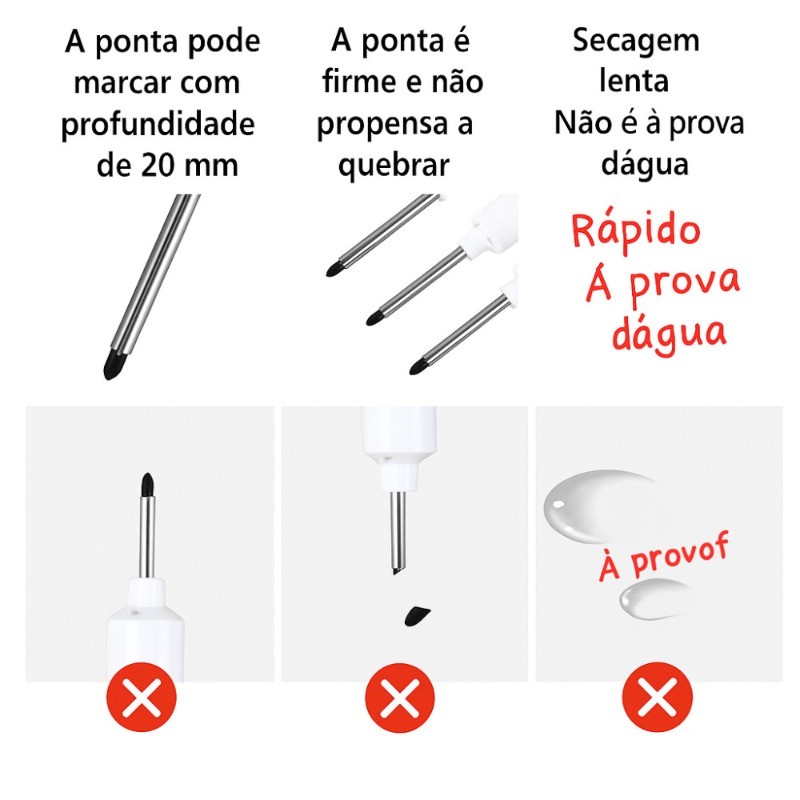 A ponta pode marcar com profundidade de 20 mm

A ponta é firme e não propensa a quebrar

Secagem lenta
Não é à prova dágua

Rápido
Á prova dágua

À provof