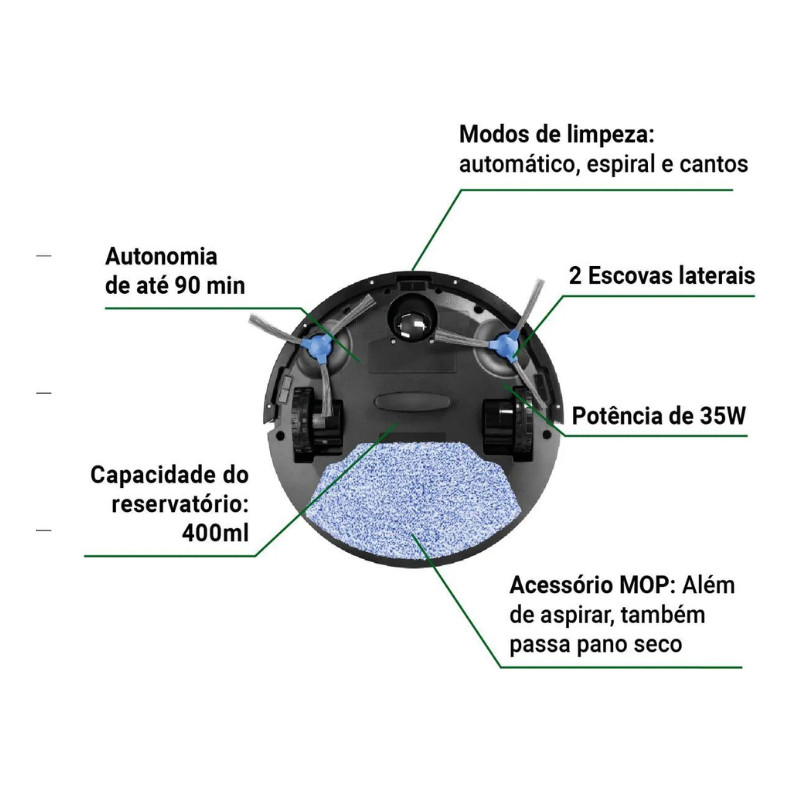 Modos de limpeza:
automático, espiral e cantos

Autonomia
de até 90 min

2 Escovas laterais

Potência de 35W

Capacidade do
reservatório:
400ml

Acessório MOP: Além
de aspirar, também
passa pano seco