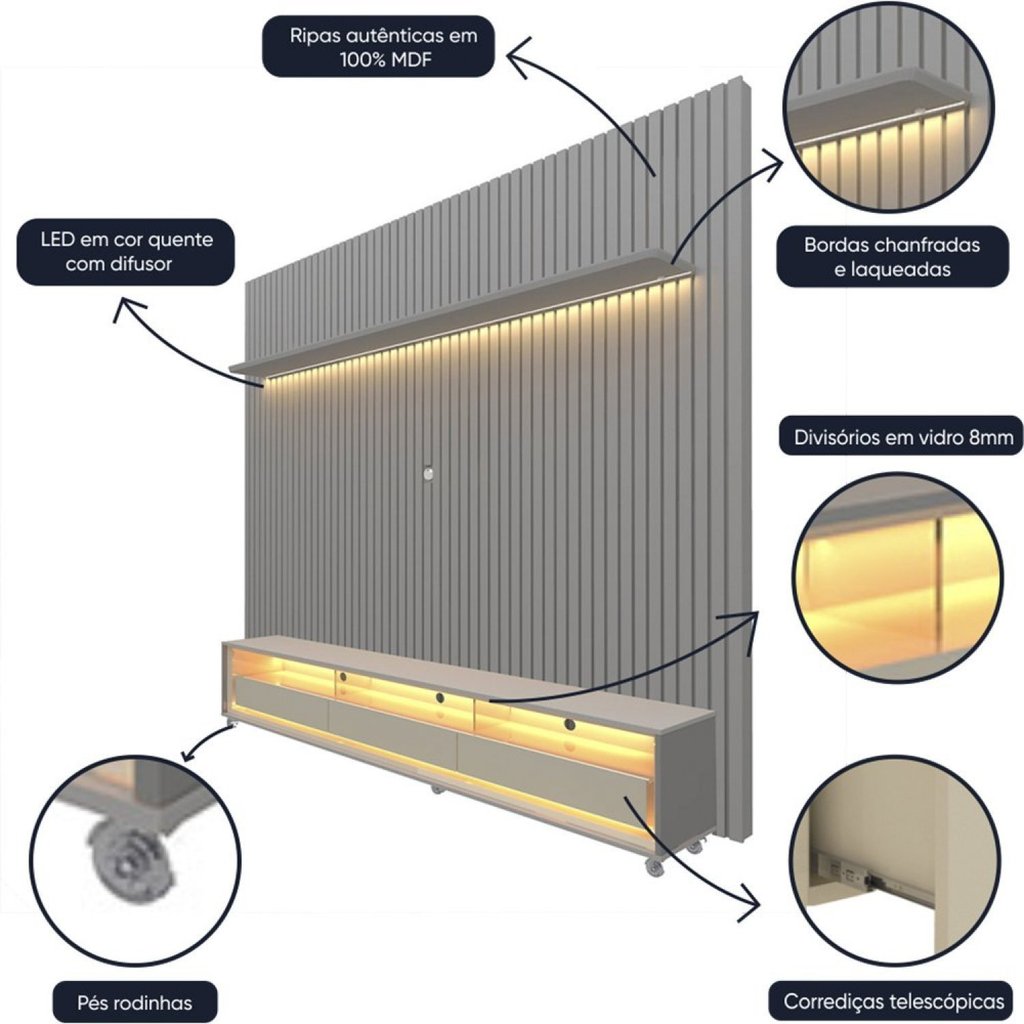 Ripas autênticas em 100% MDF

LED em cor quente com difusor

Bordas chanfradas e laqueadas

Divisórios em vidro 8mm

Pés rodinhas

Corrediças telescópicas