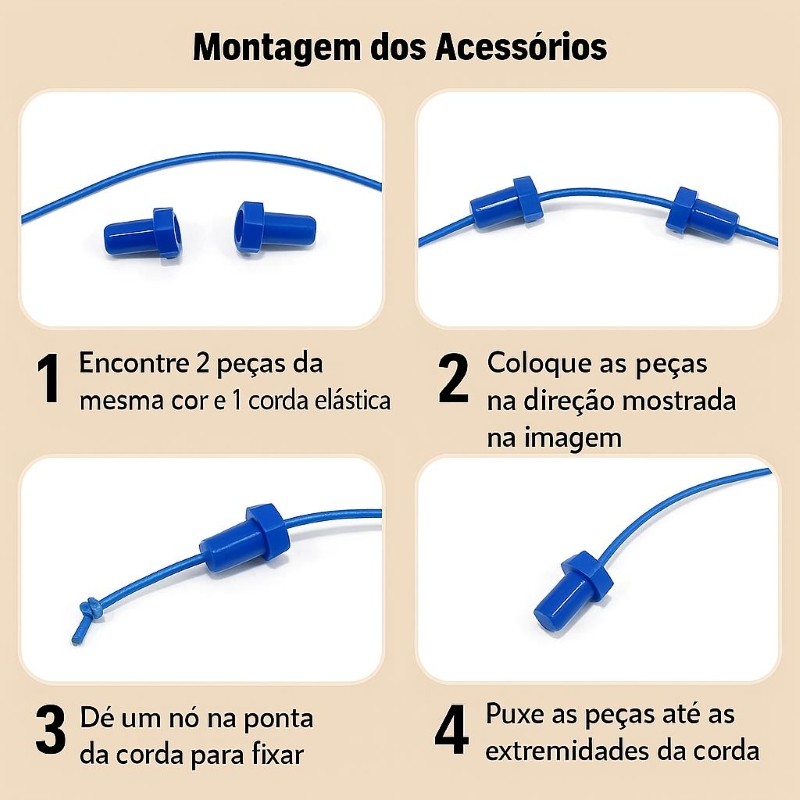 Montagem dos Acessórios

1 Encontre 2 peças da mesma cor e 1 corda elástica

2 Coloque as peças na direção mostrada na imagem

3 Dé um nó na ponta da corda para fixar

4 Puxe as peças até as extremidades da corda