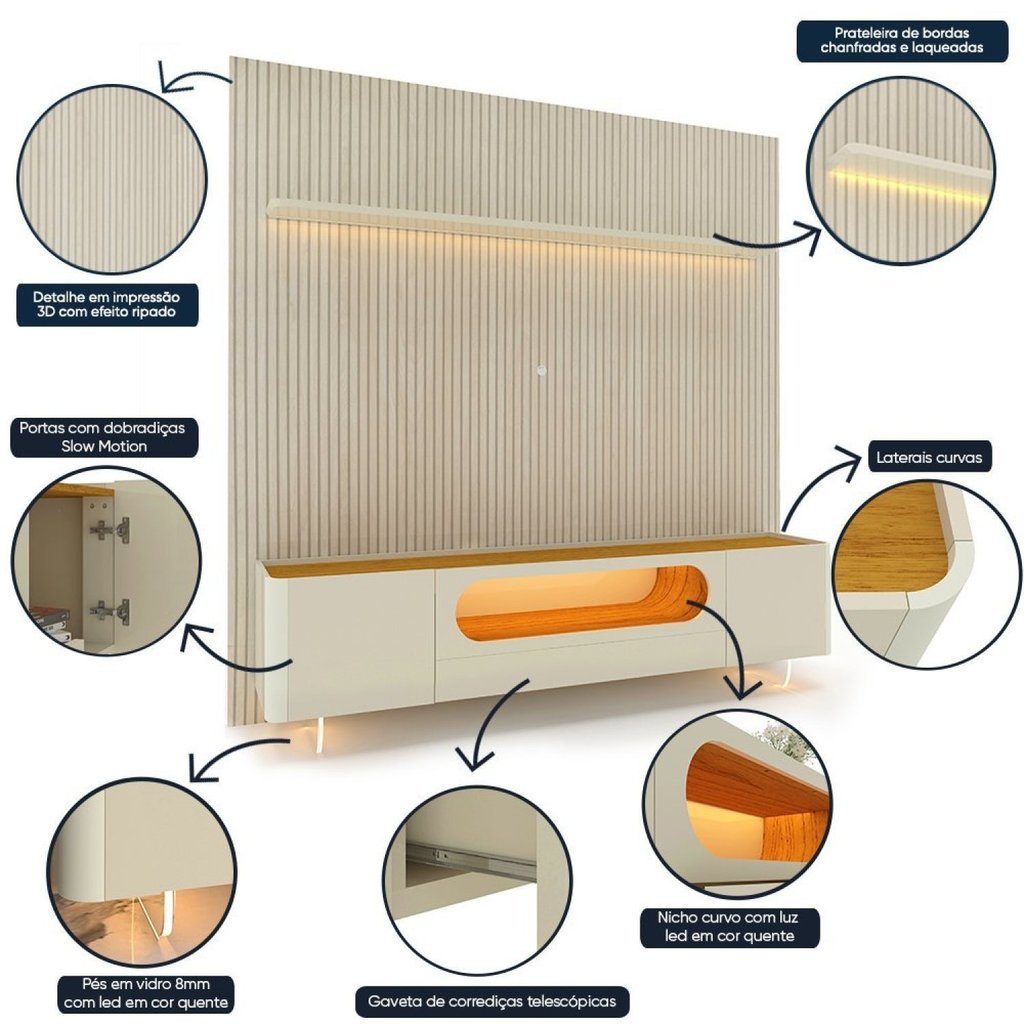 Prateleira de bordas chanfradas e laqueadas

Detalhe em impressão 3D com efeito ripado

Portas com dobradiças Slow Motion

Laterais curvas

Nicho curvo com luz led em cor quente

Pés em vidro 8mm com led em cor quente

Gaveta de corrediças telescópicas