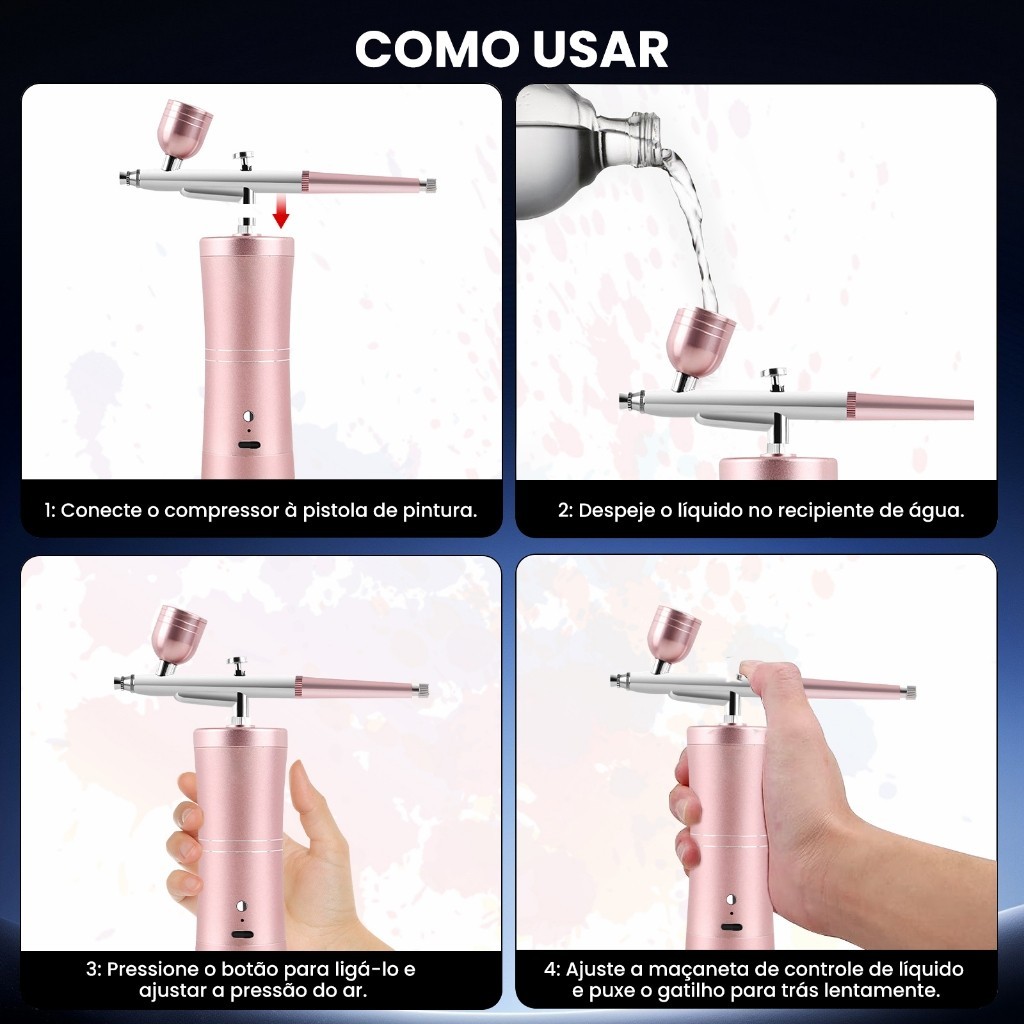 COMO USAR

1: Conecte o compressor à pistola de pintura.

2: Despeje o líquido no recipiente de água.

3: Pressione o botão para ligá-lo e ajustar a pressão do ar.

4: Ajuste a maçaneta de controle de líquido e puxe o gatilho para trás lentamente.