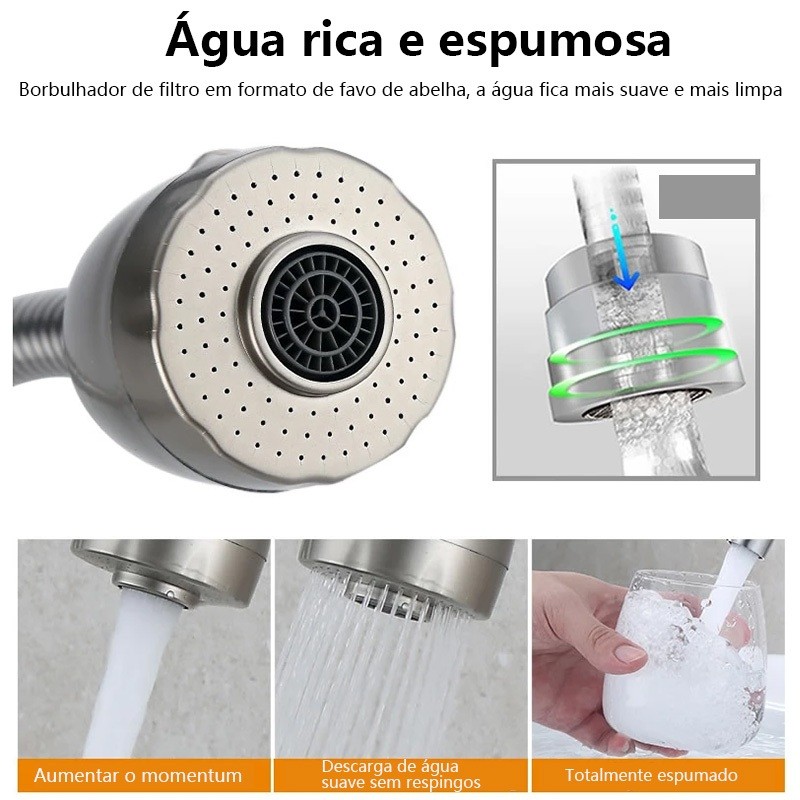 Água rica e espumosa

Borbulhador de filtro em formato de favo de abelha, a água fica mais suave e mais limpa

Aumentar o momentum

Descarga de água suave sem respingos

Totalmente espumado