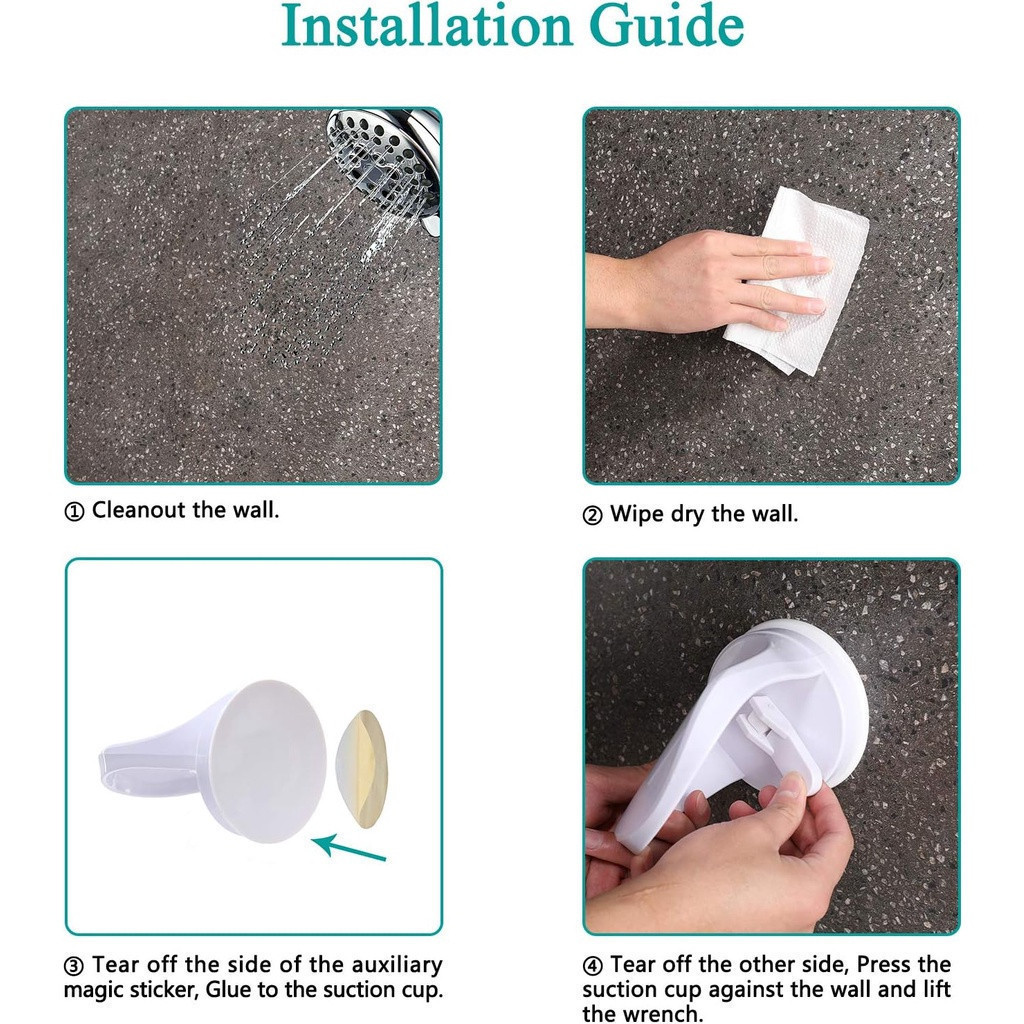 Installation Guide

① Cleanout the wall.

② Wipe dry the wall.

③ Tear off the side of the auxiliary magic sticker, Glue to the suction cup.

④ Tear off the other side, Press the suction cup against the wall and lift the wrench.