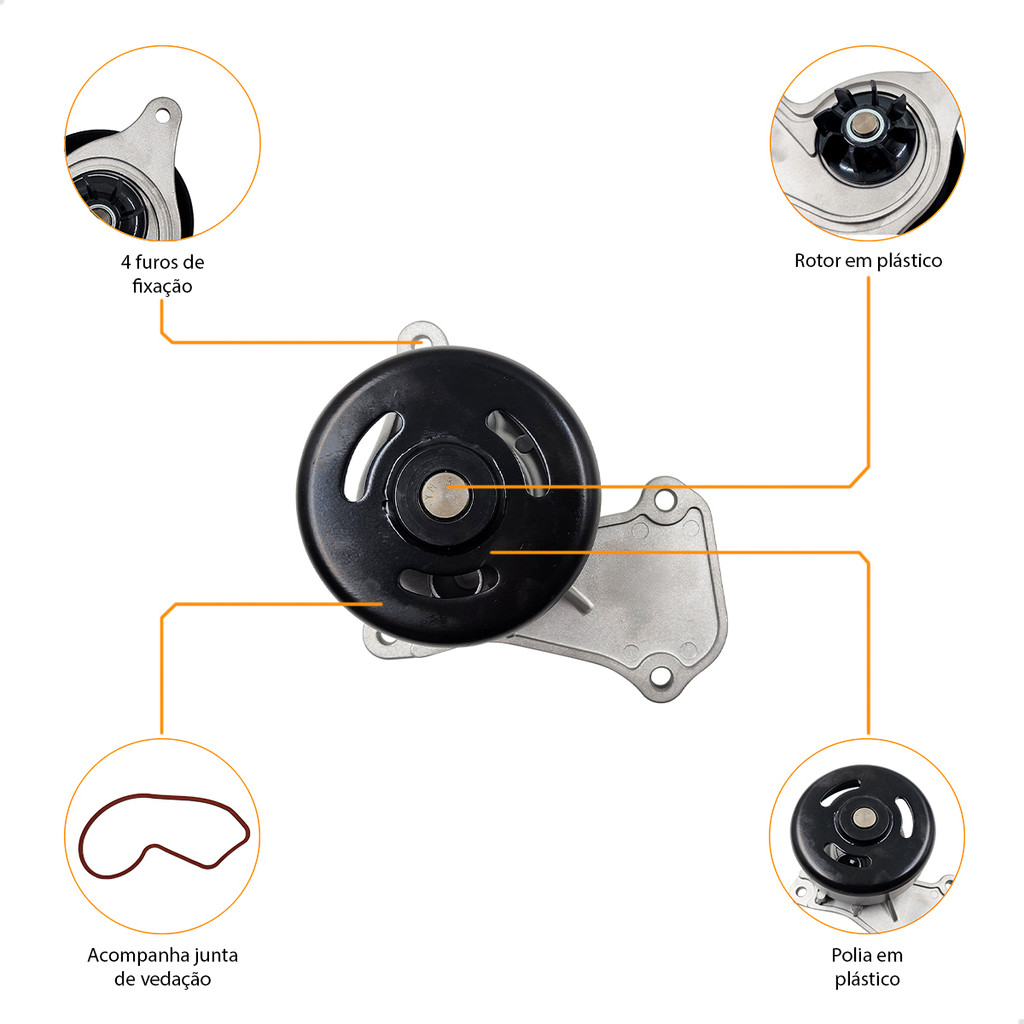 4 furos de fixação

Rotor em plástico

Acompanha junta de vedação

Polia em plástico