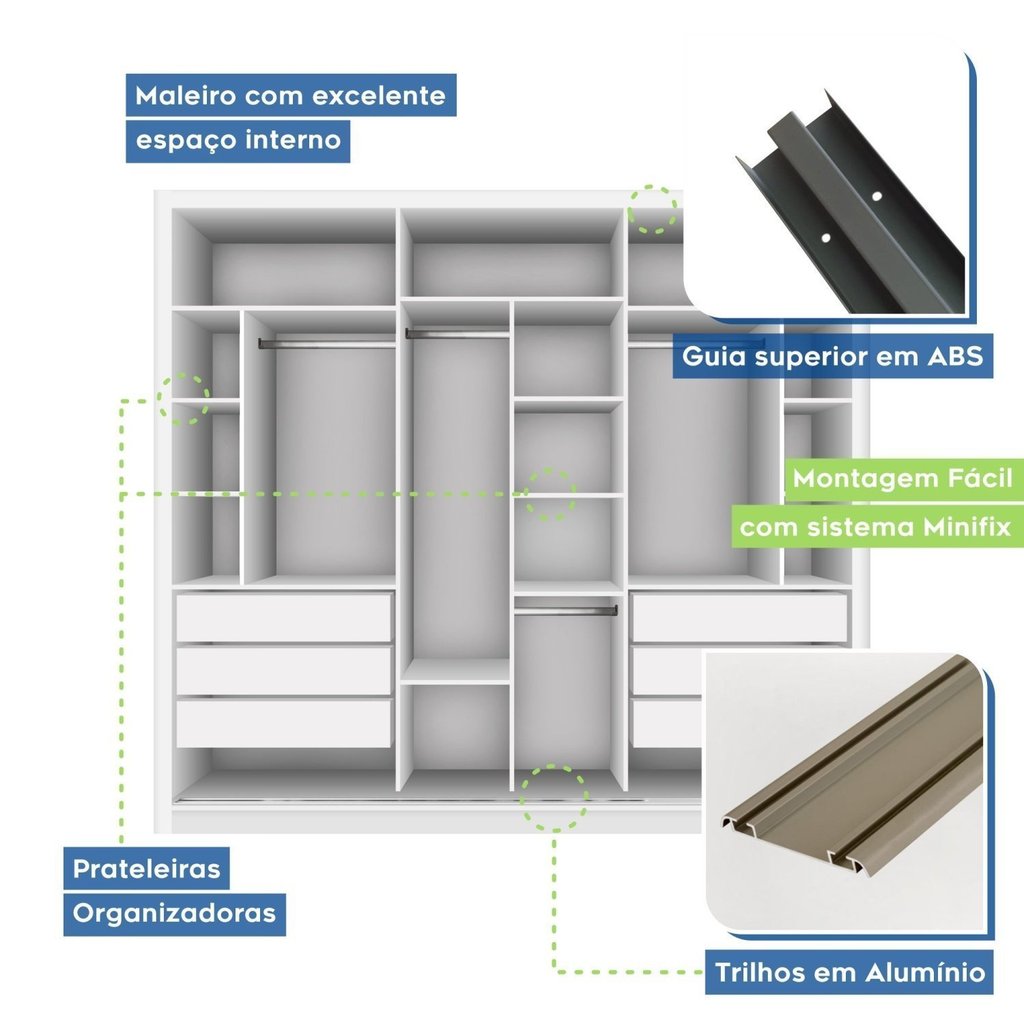 Maleiro com excelente espaço interno

Guia superior em ABS

Montagem Fácil com sistema Minifix

Prateleiras Organizadoras

Trilhos em Alumínio